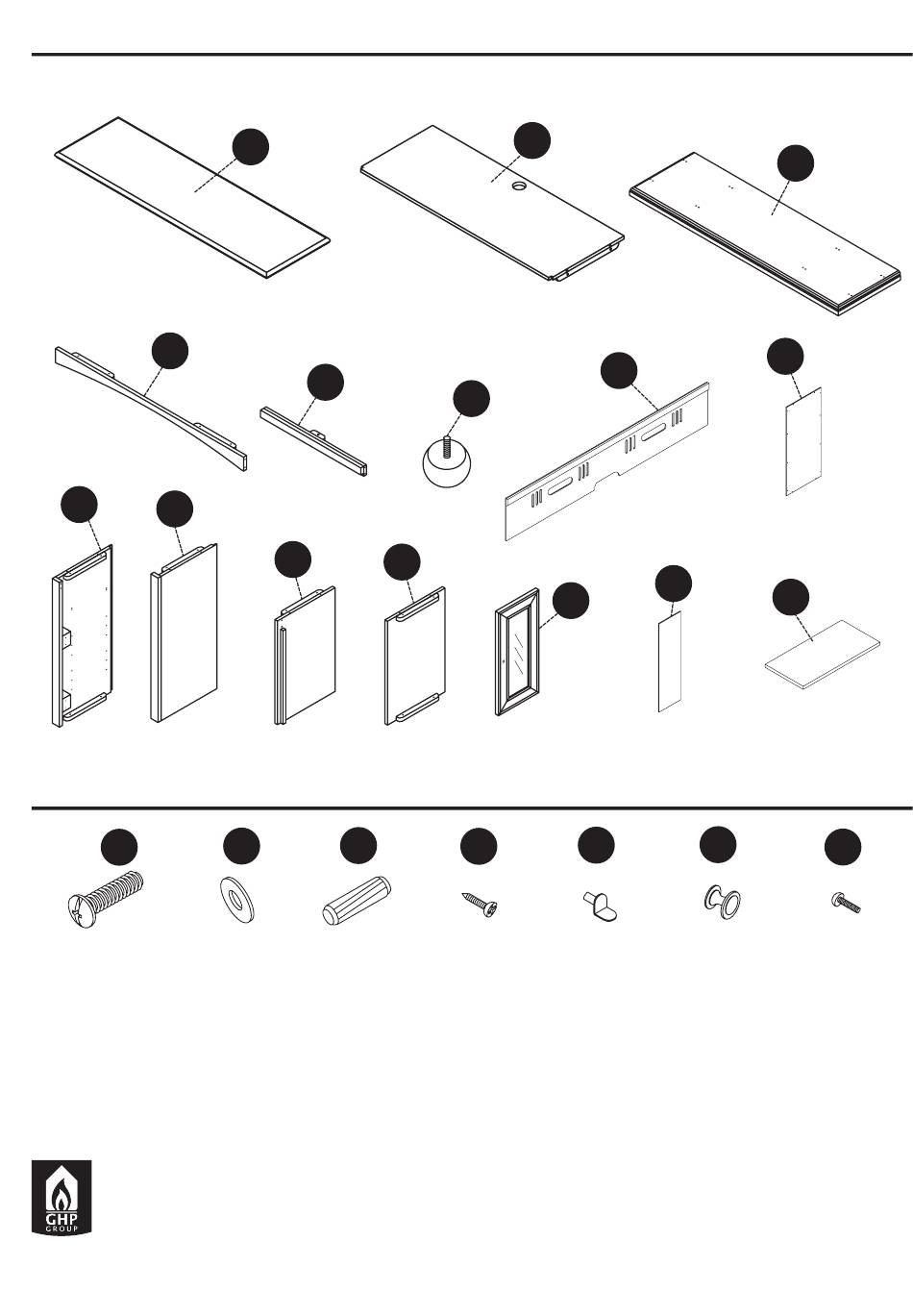 GHP
GROUP