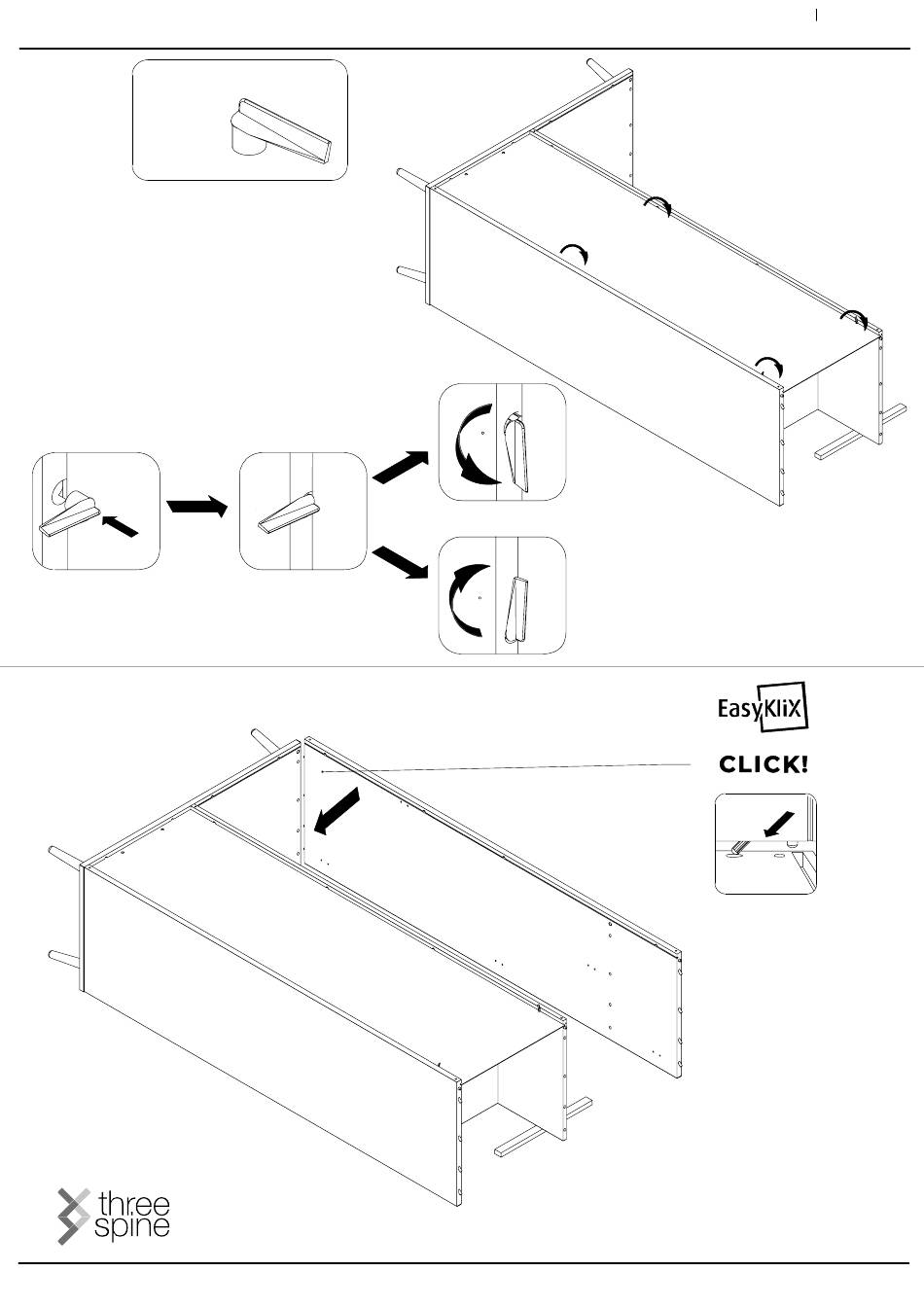 EasyKliX

CLICK!

three spine