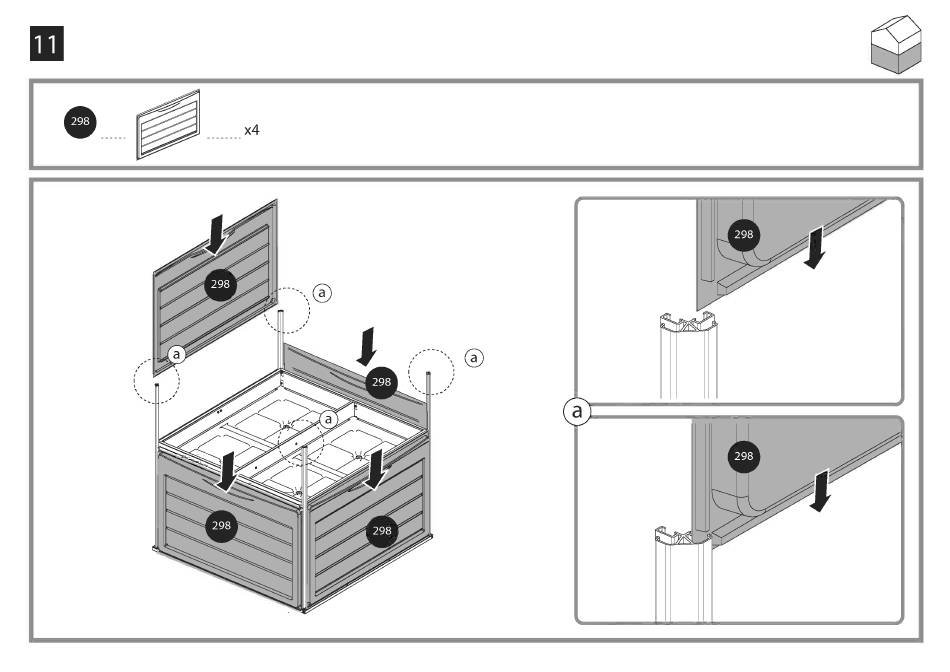 11

298 x4

298
a
a
298
a
a
298
298

298
a
298