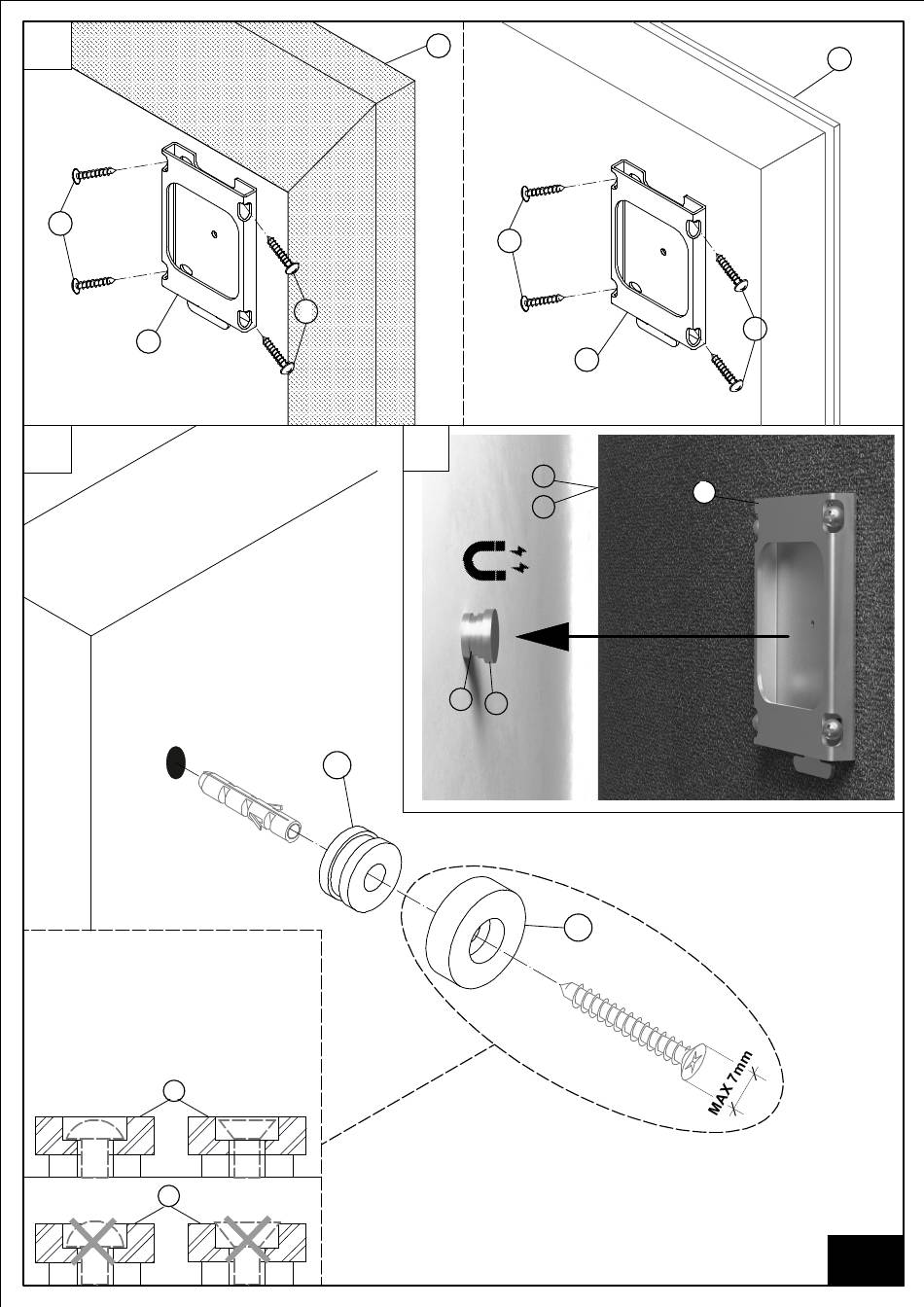 MAX 7mm