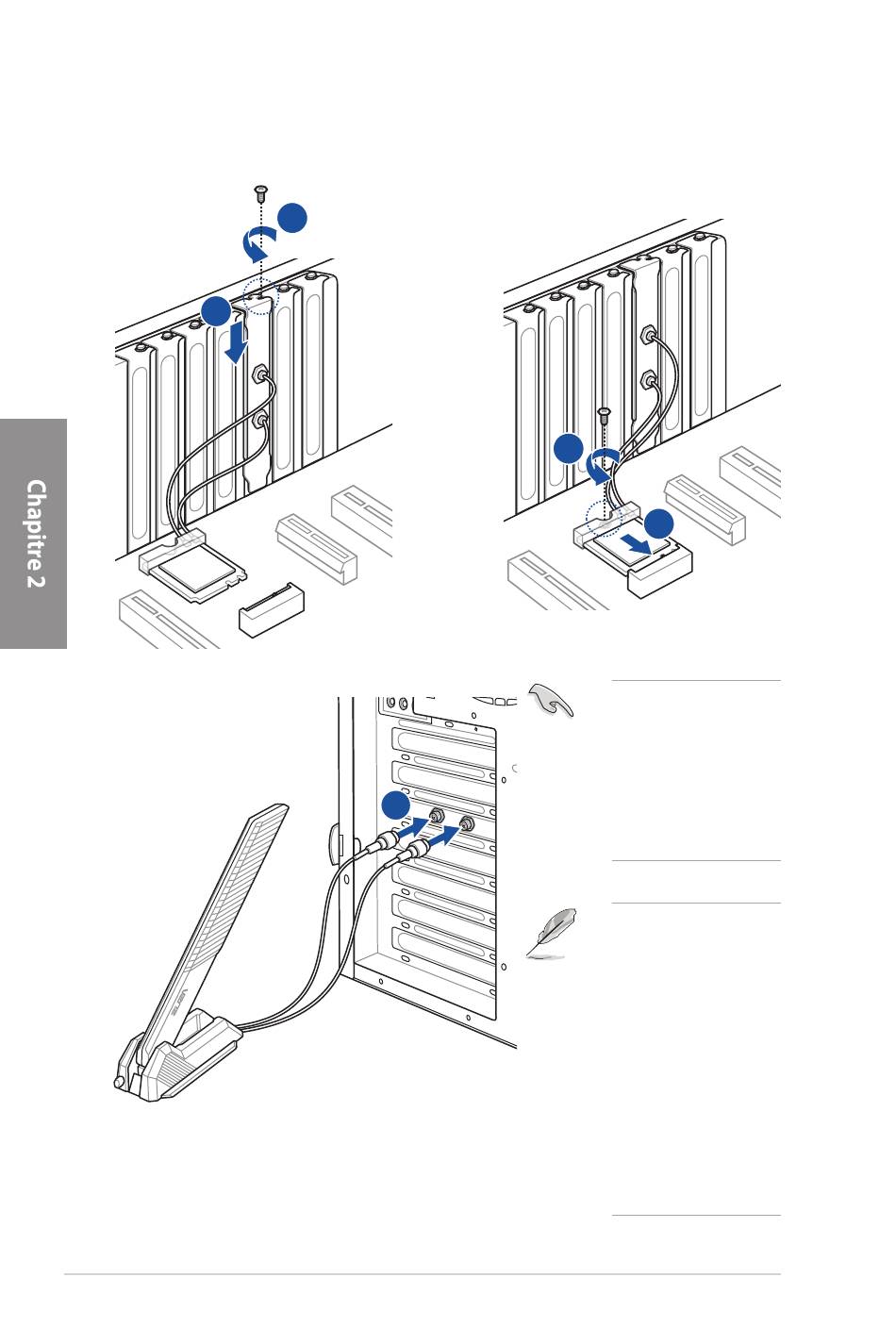 Chapitre 2