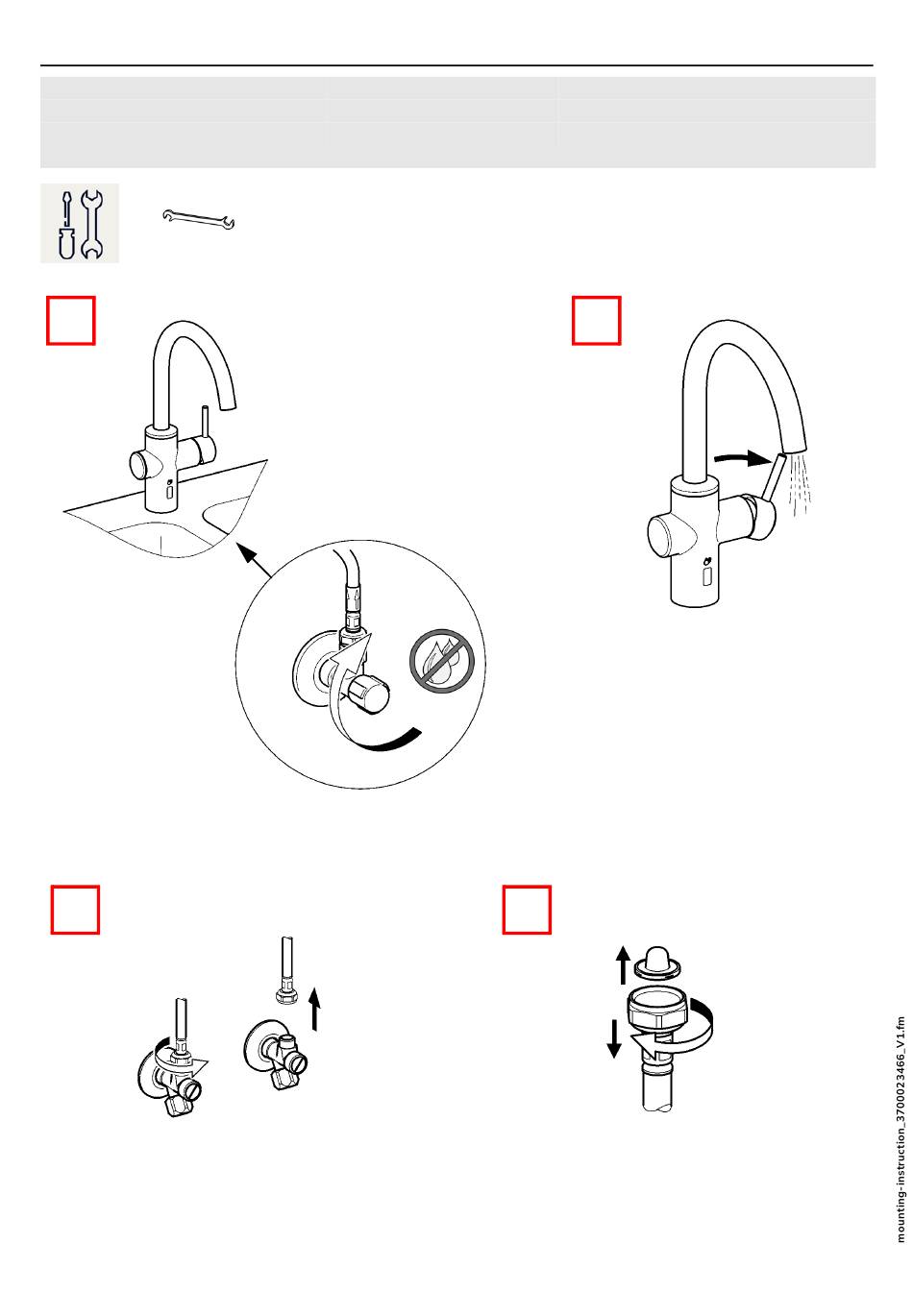 mounting-instruction_3700023466_V1.fm