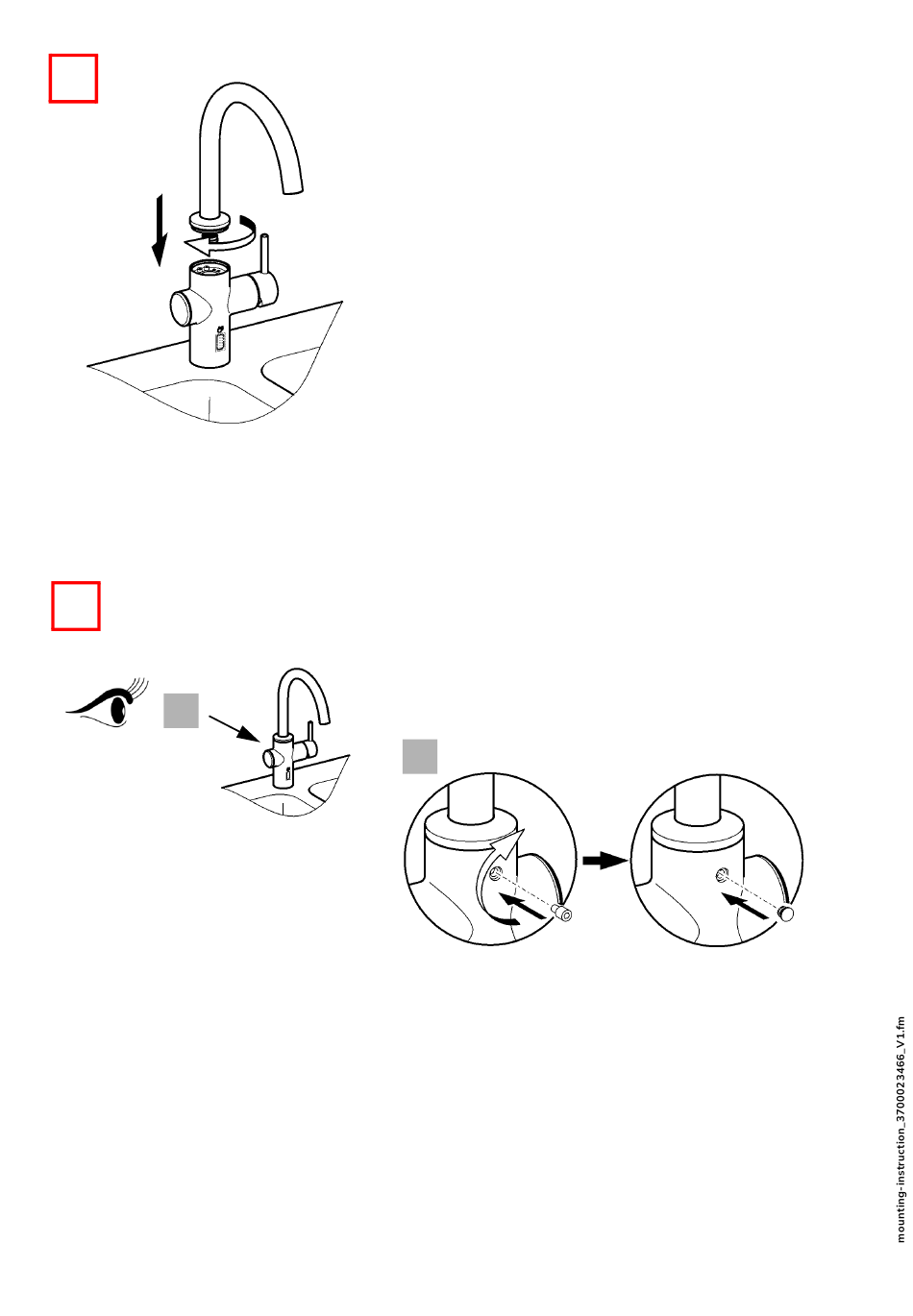 mounting-instruction_3700023466_V1.fm