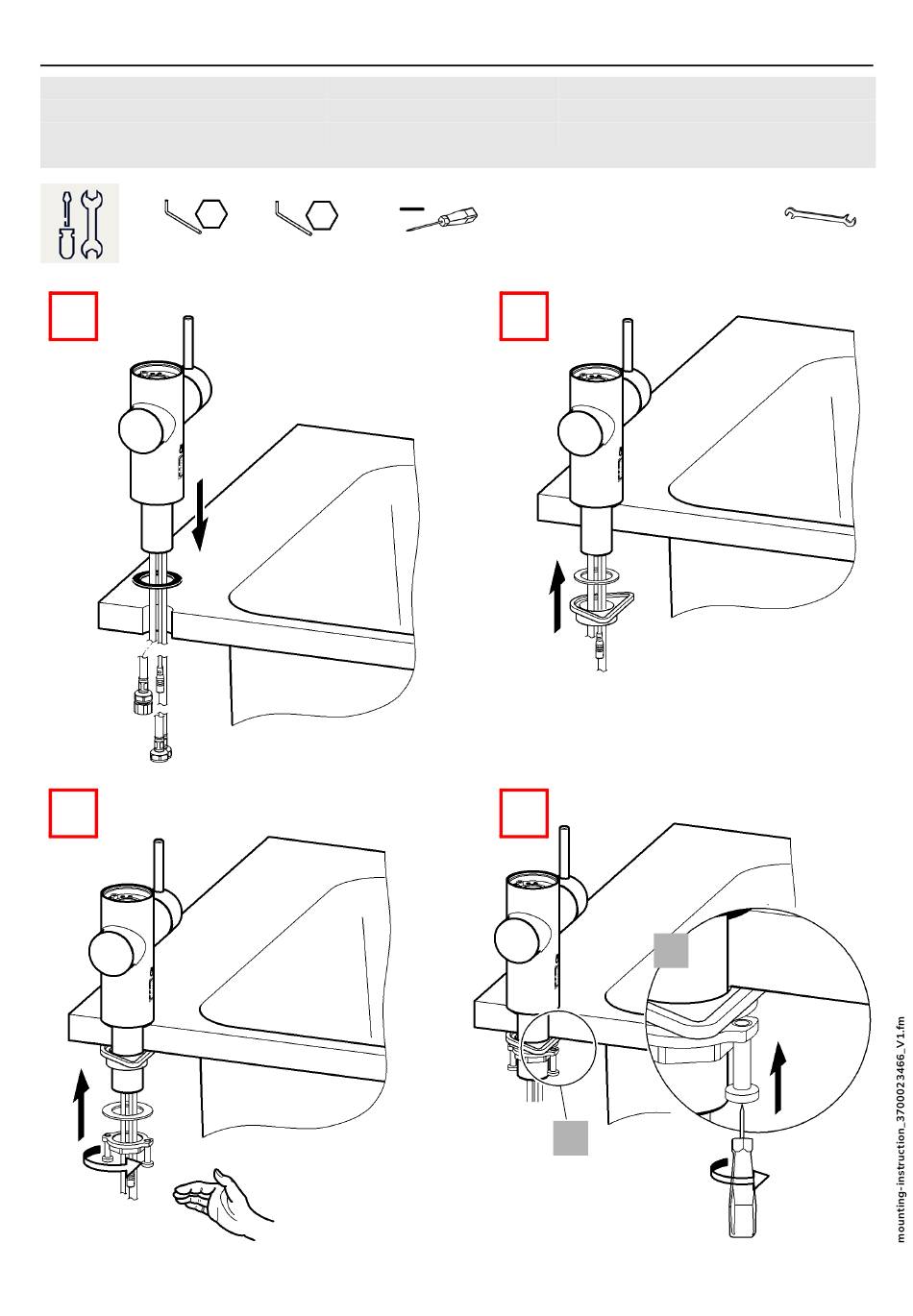 mounting-instruction_3700023466_V1.fm