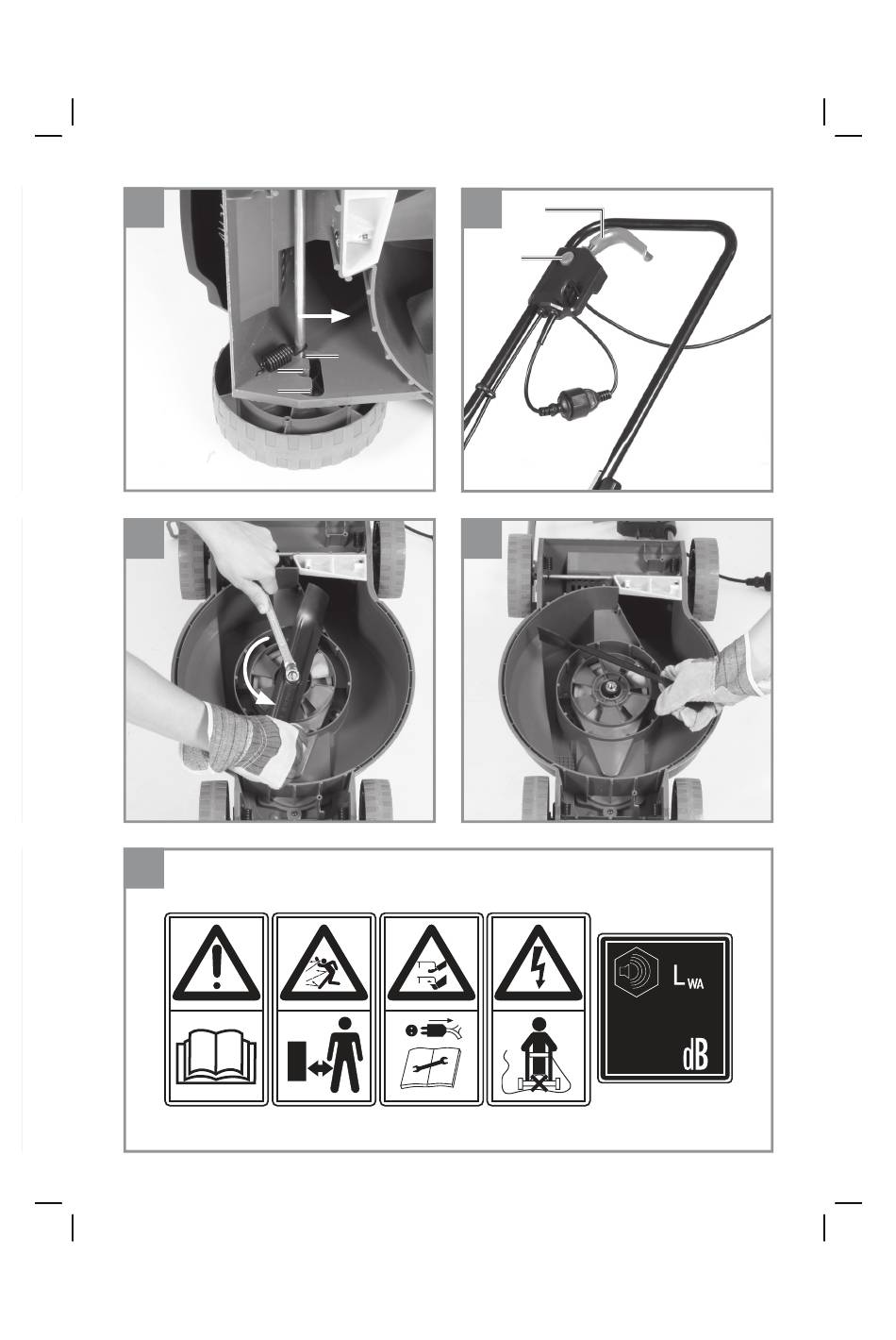 $L_{WA}$

dB