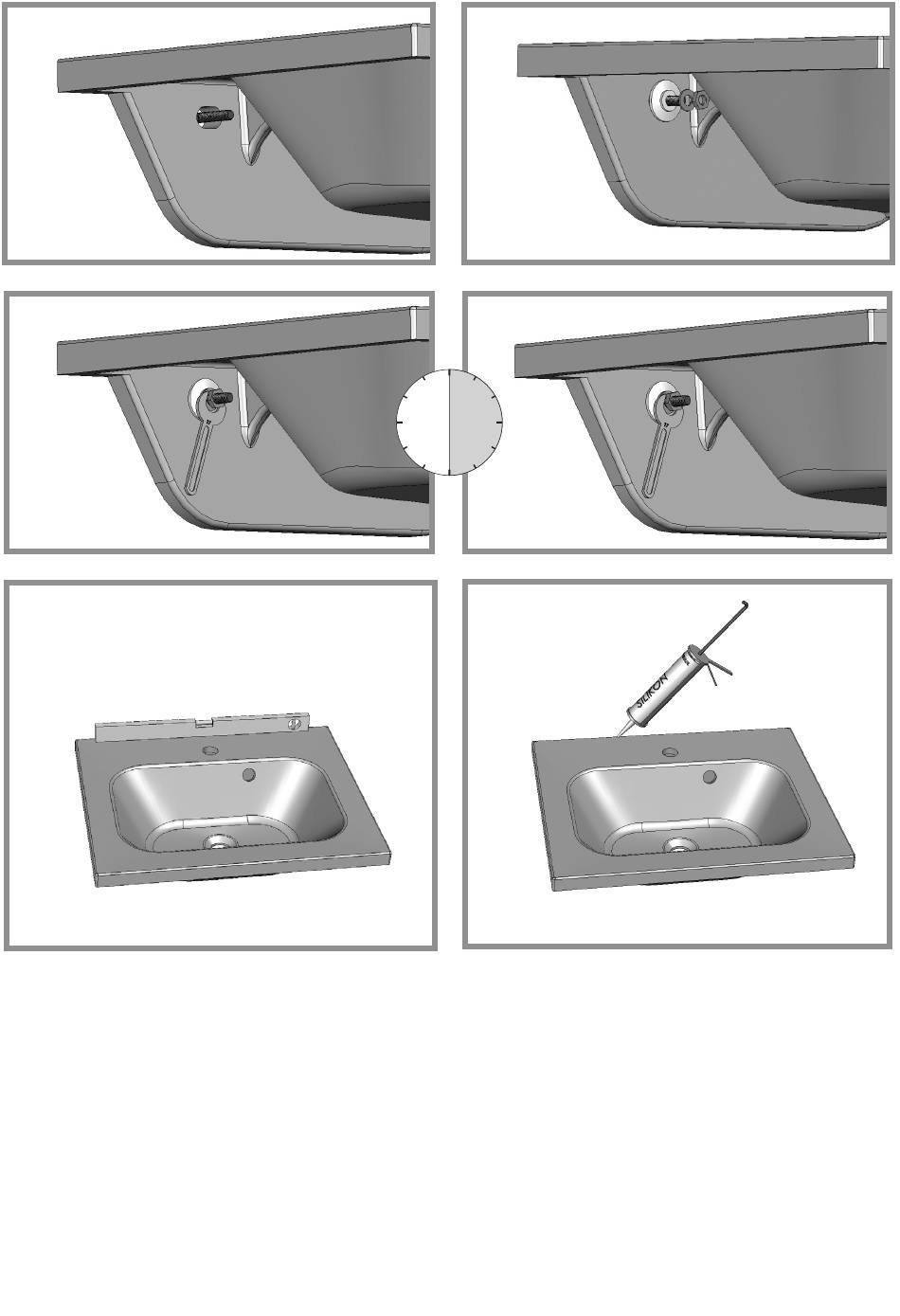 SILIKON