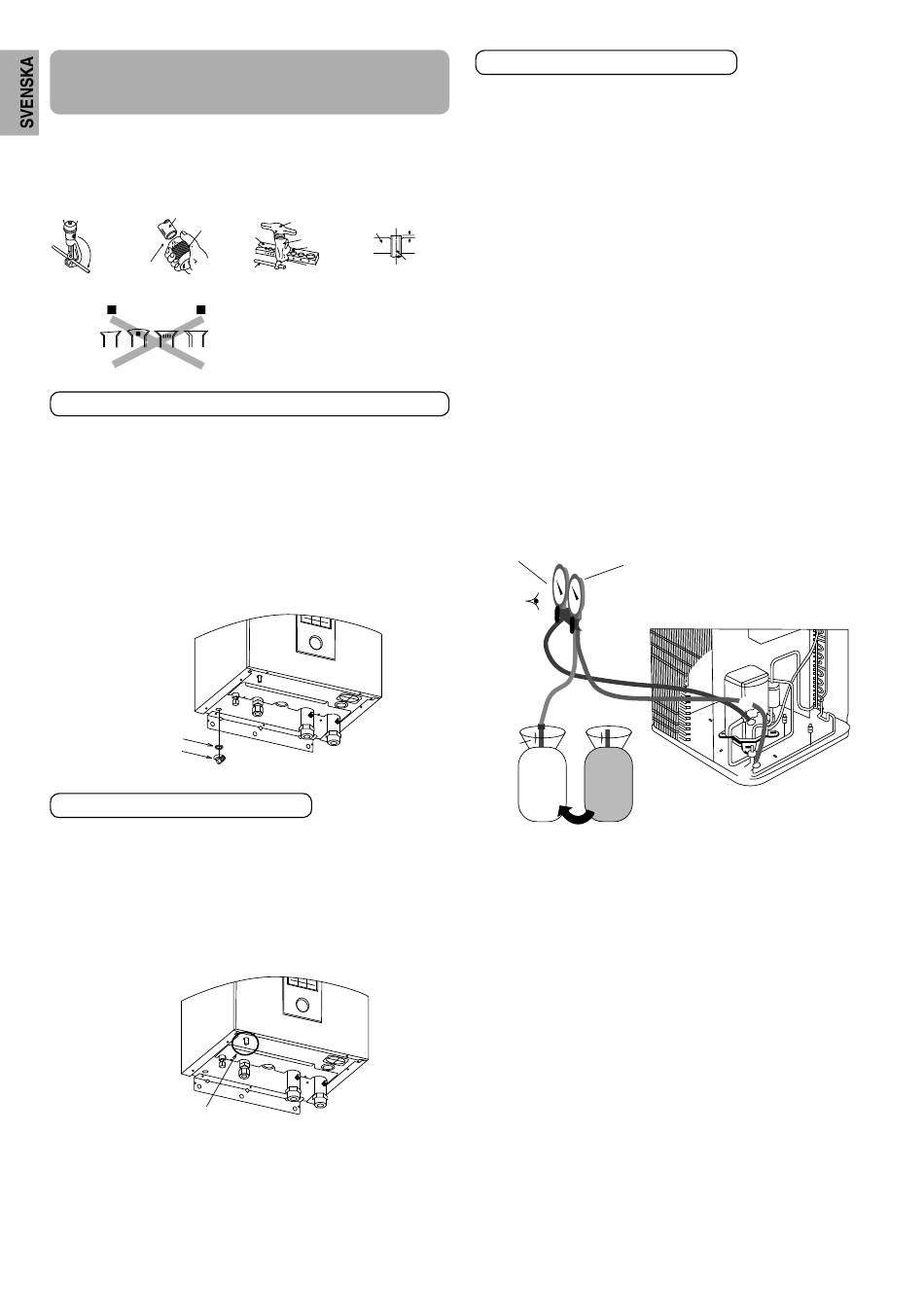 SVENSKA