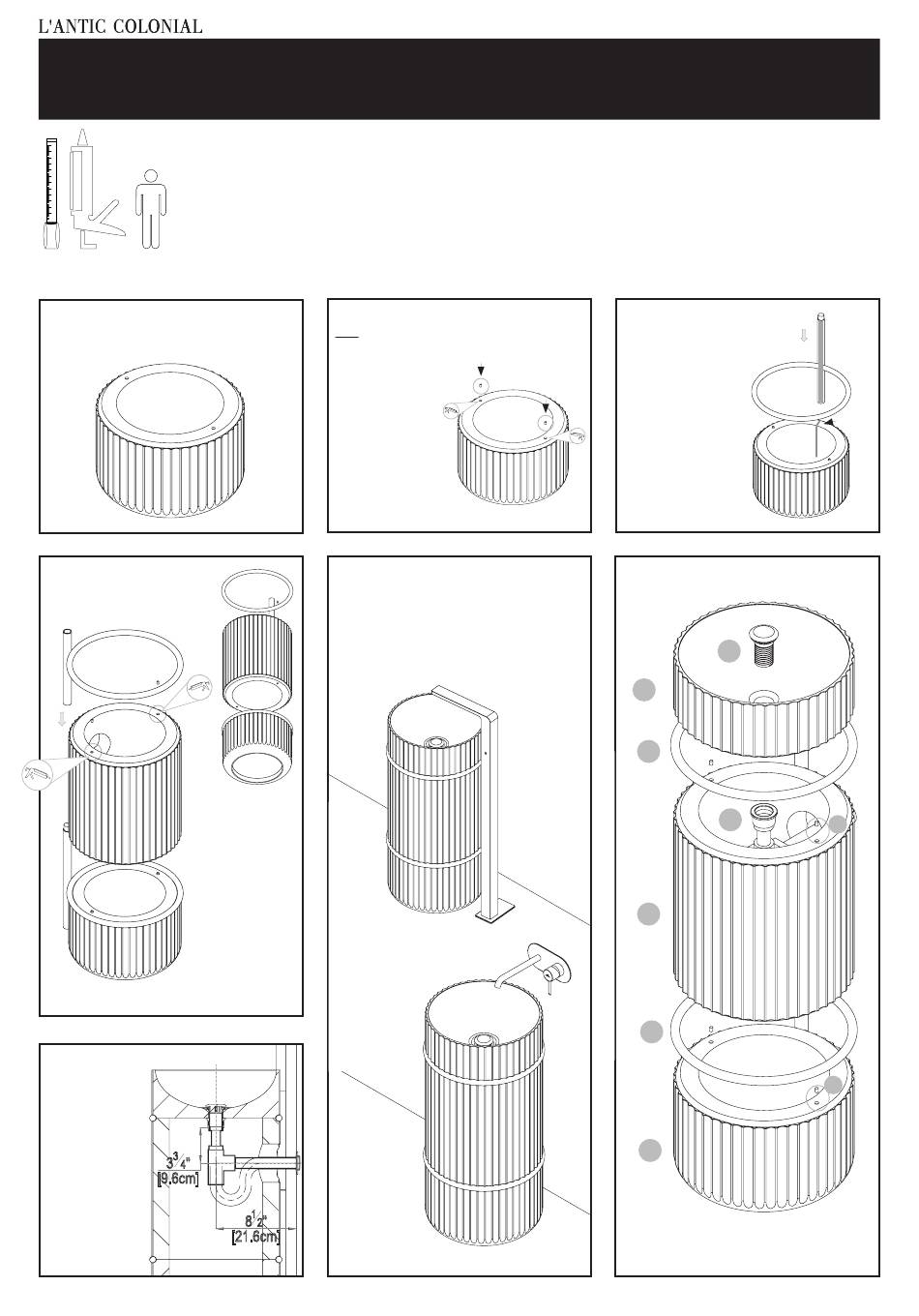 L'ANTIC COLONIAL

$3\frac{3}{4}$"
[9,6cm]

$8\frac{1}{2}$"
[21,6cm]