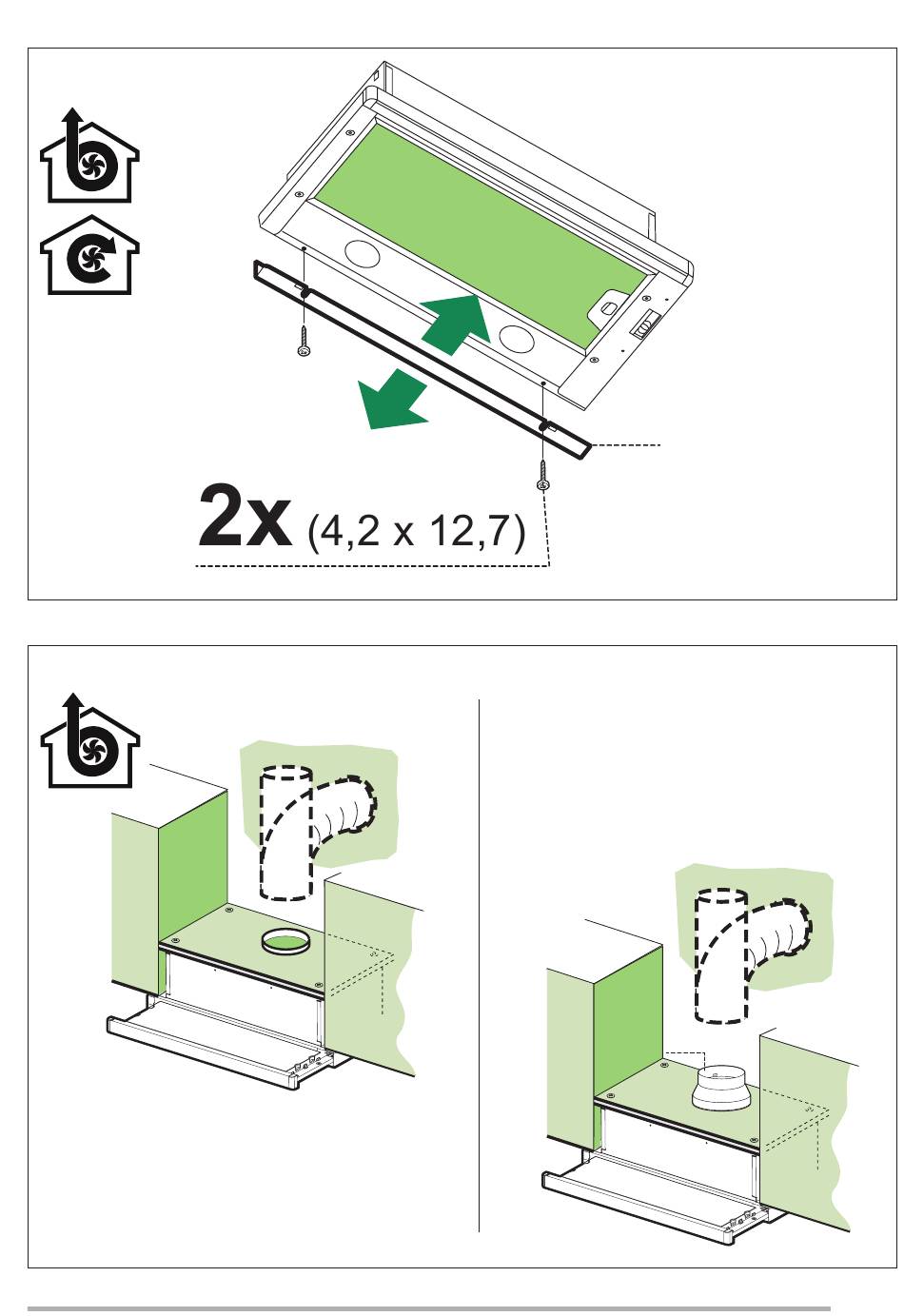 2x (4,2 x 12,7)