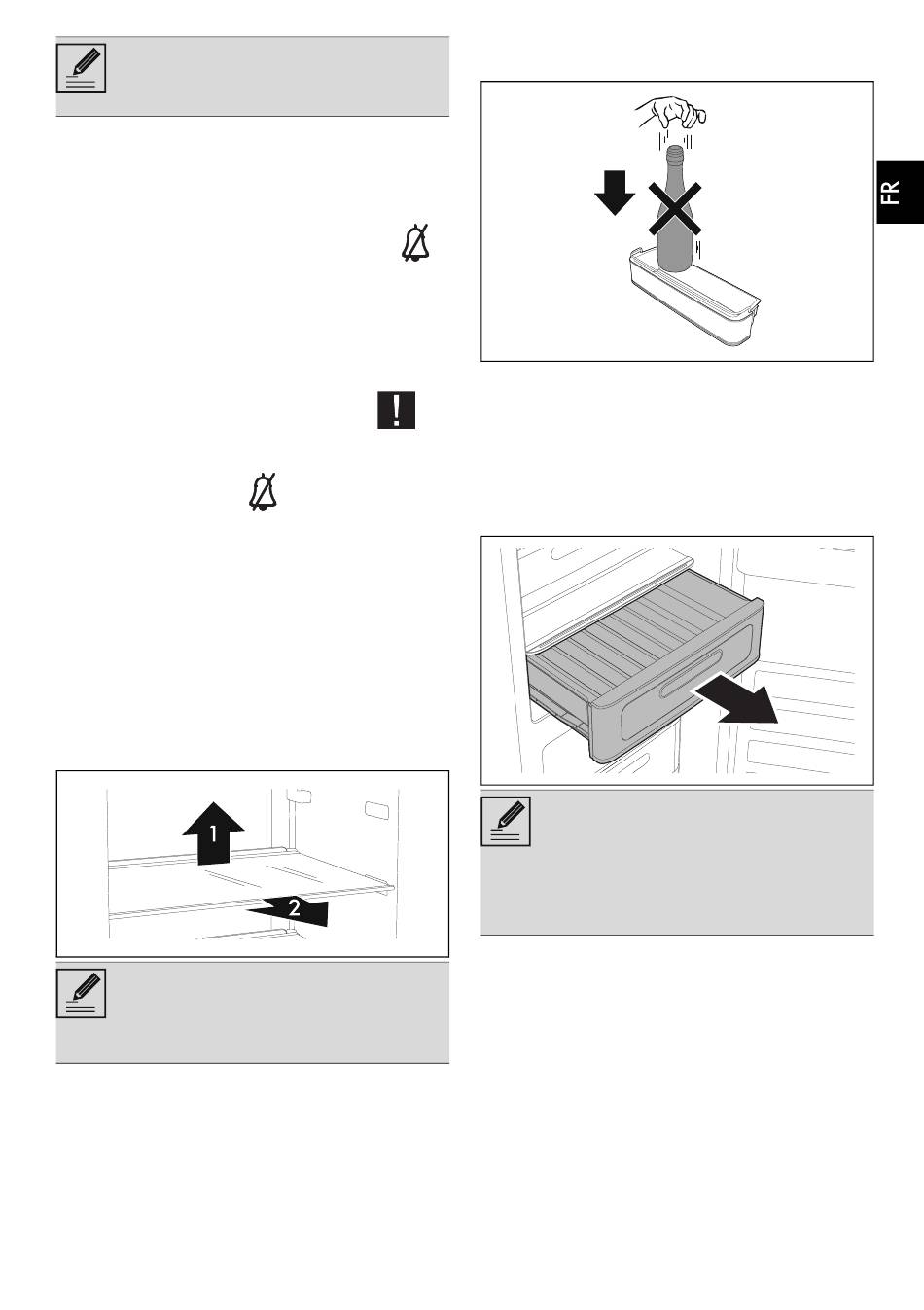 FR

1

2