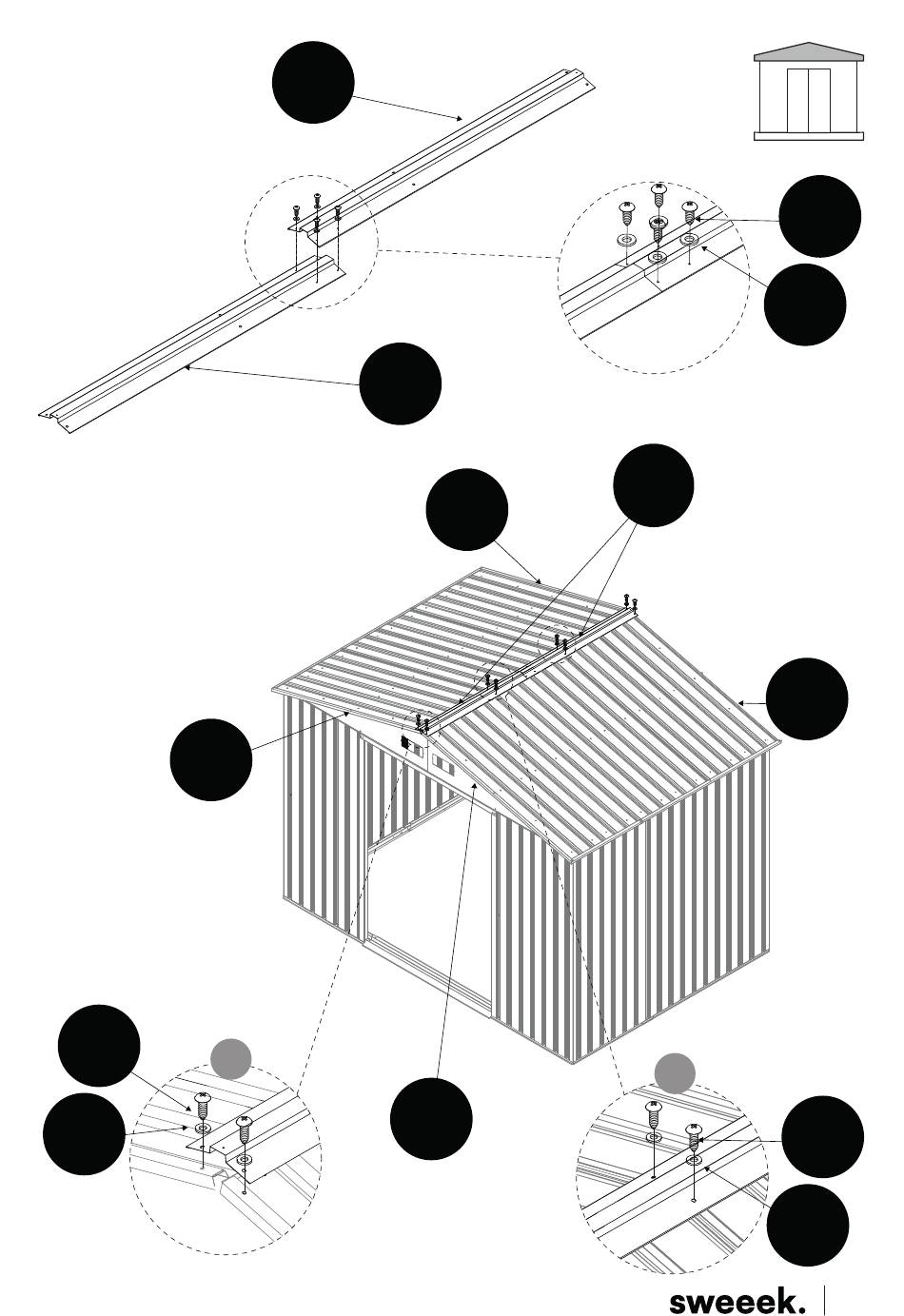 sweeek.