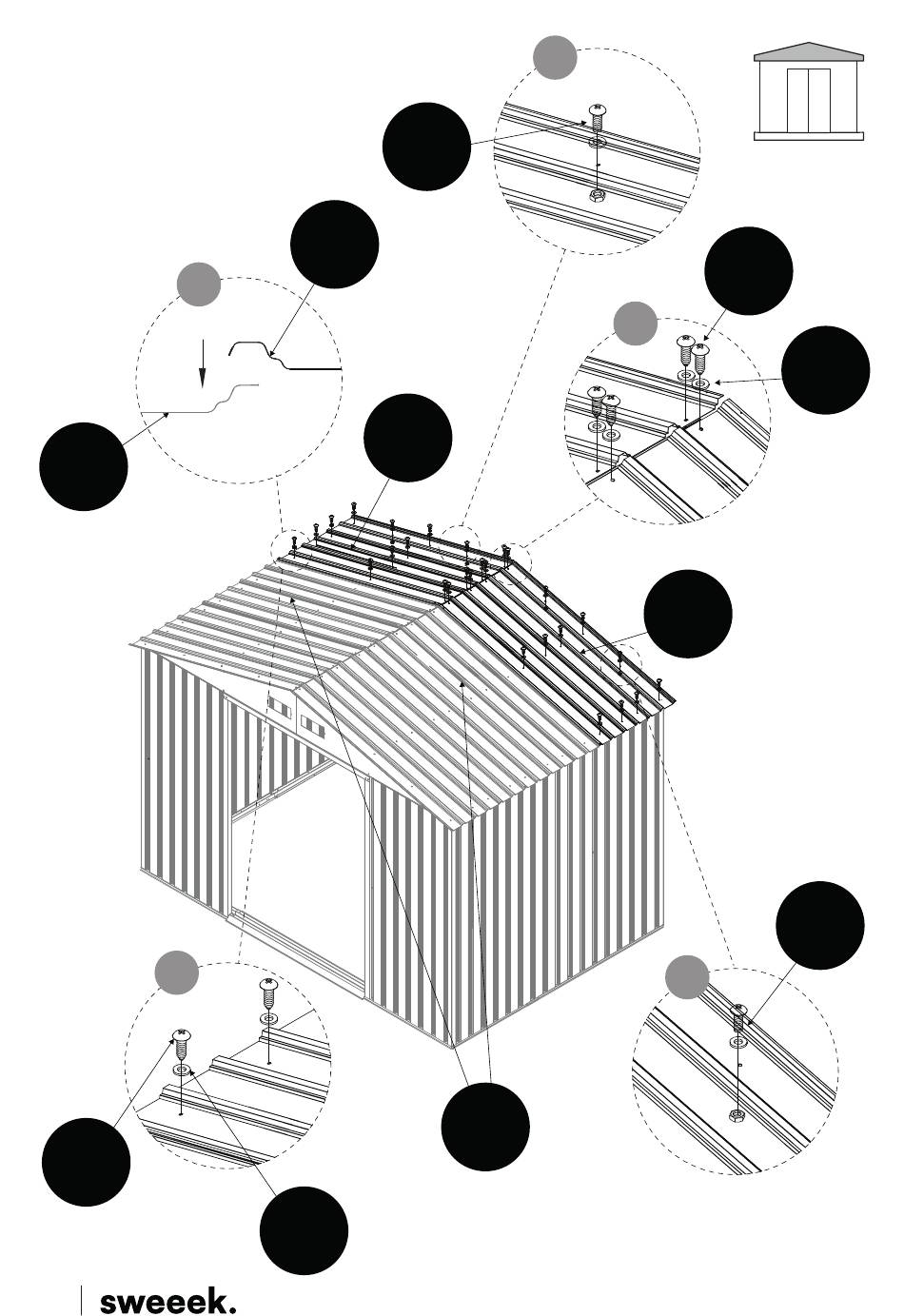 sweeek.