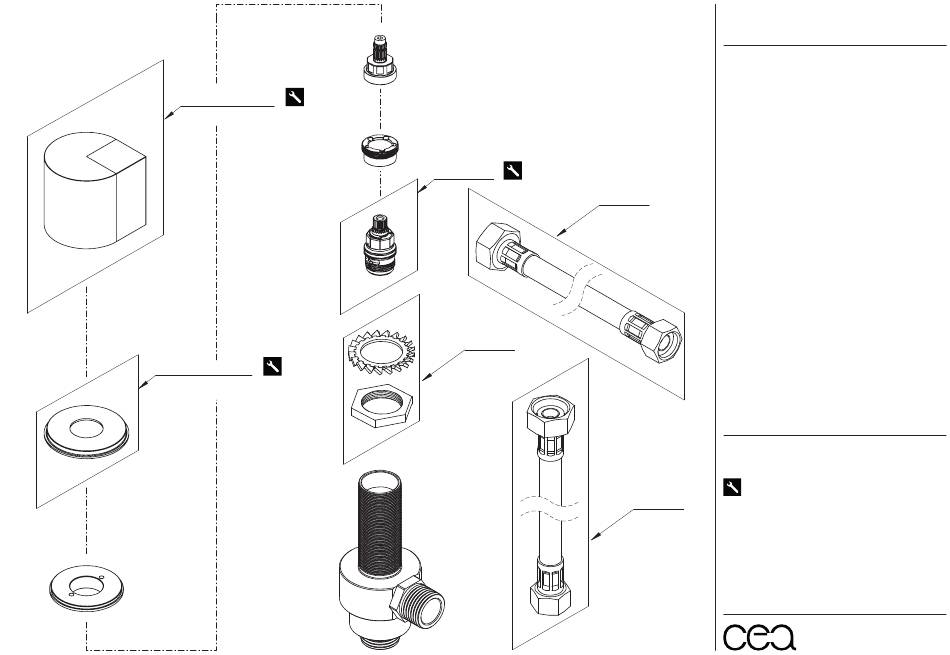 cea