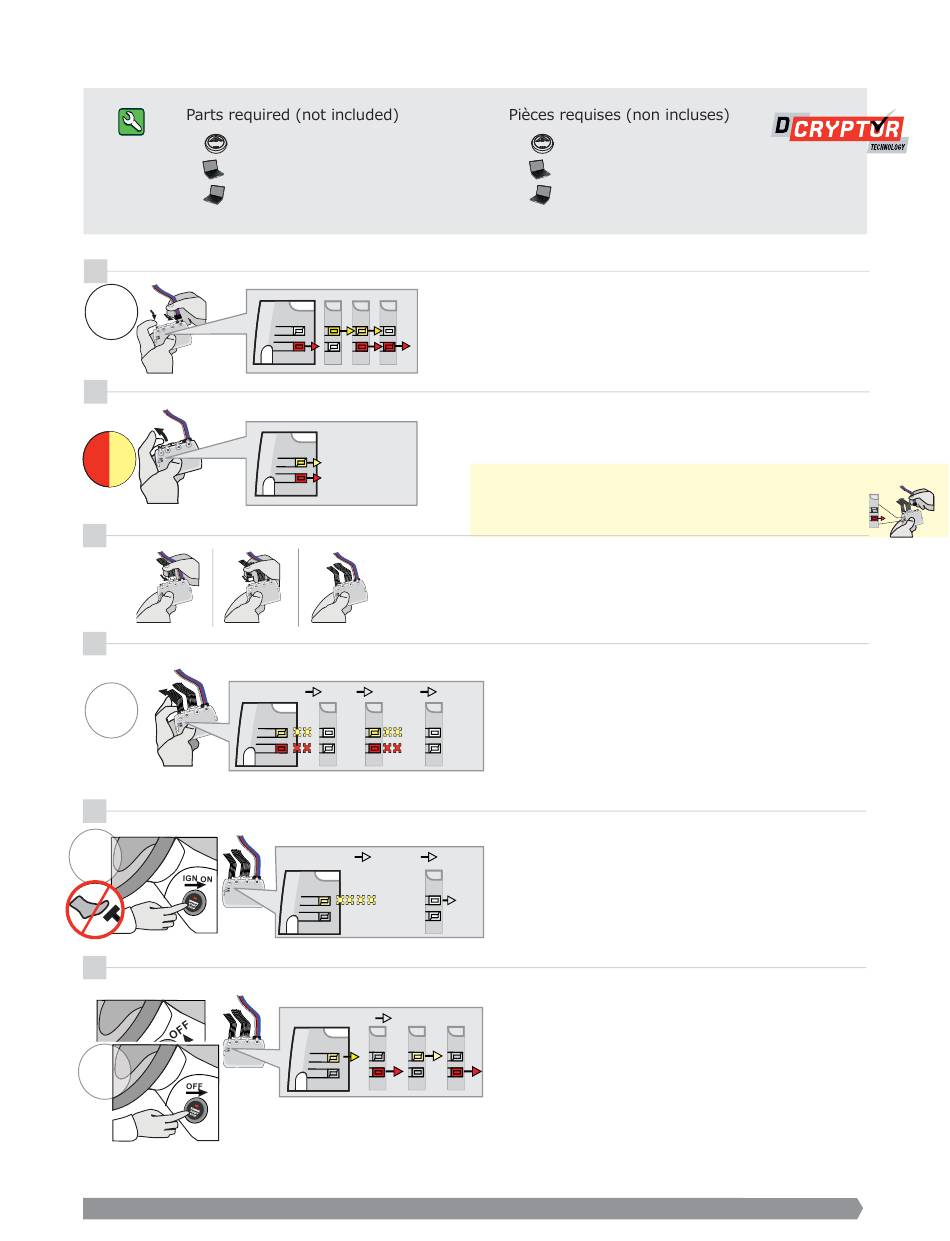 Parts required (not included)

Pièces requises (non incluses)

D CRYPTOR TECHNOLOGY

IGN ON

OFF

OFF