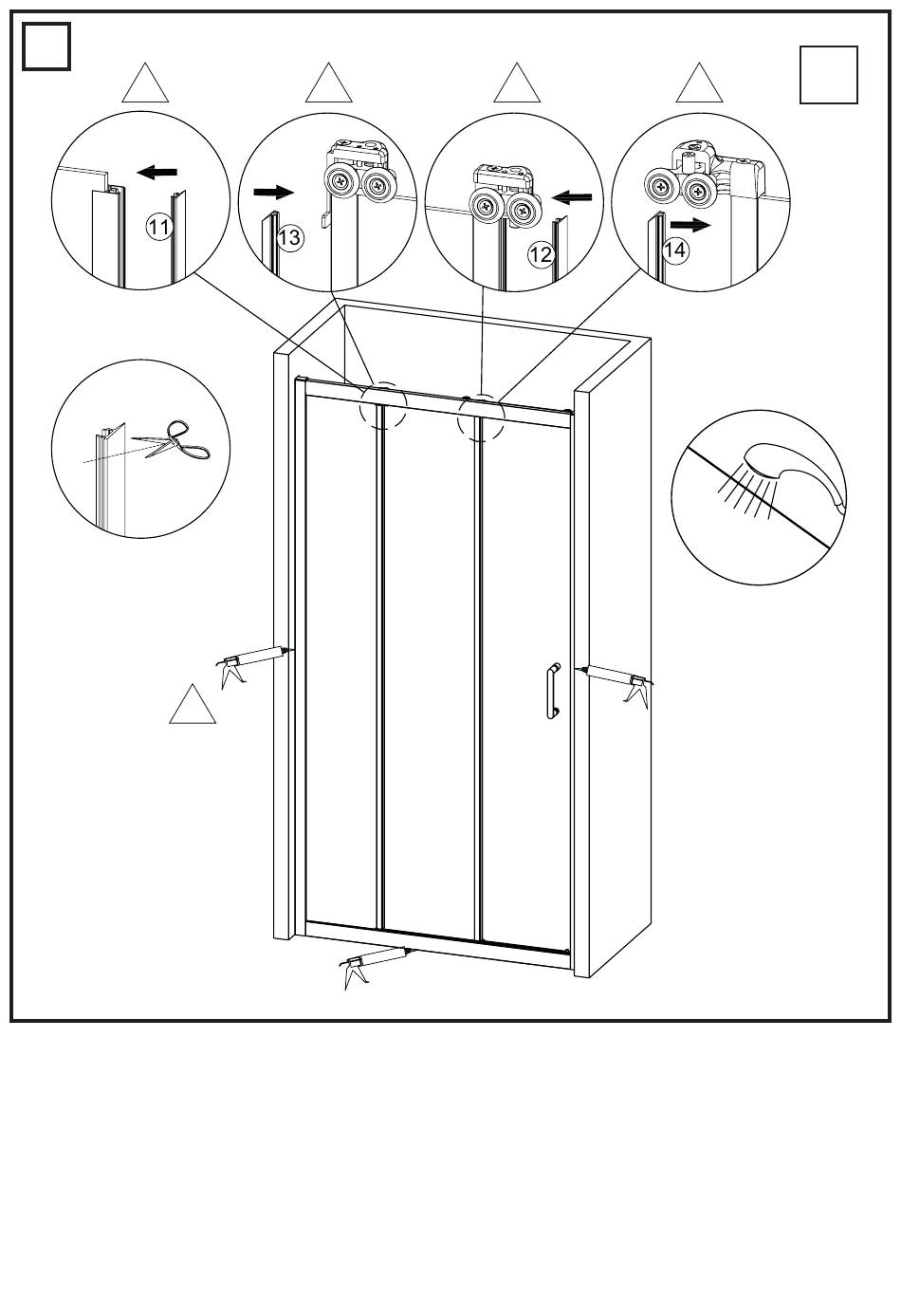 11

13

12

14