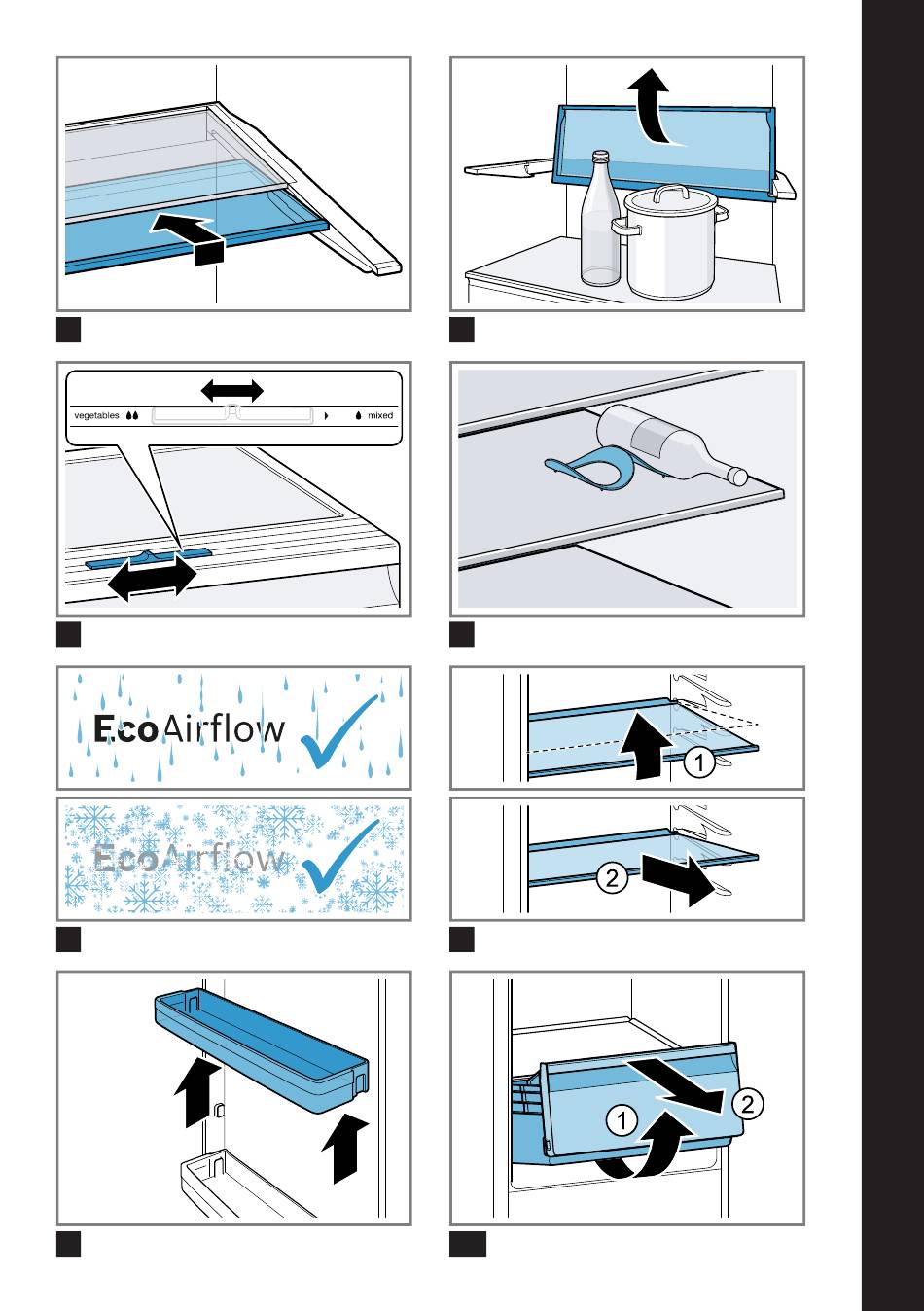 vegetables mixed

EcoAirflow

EcoAirflow

1

2

1

2