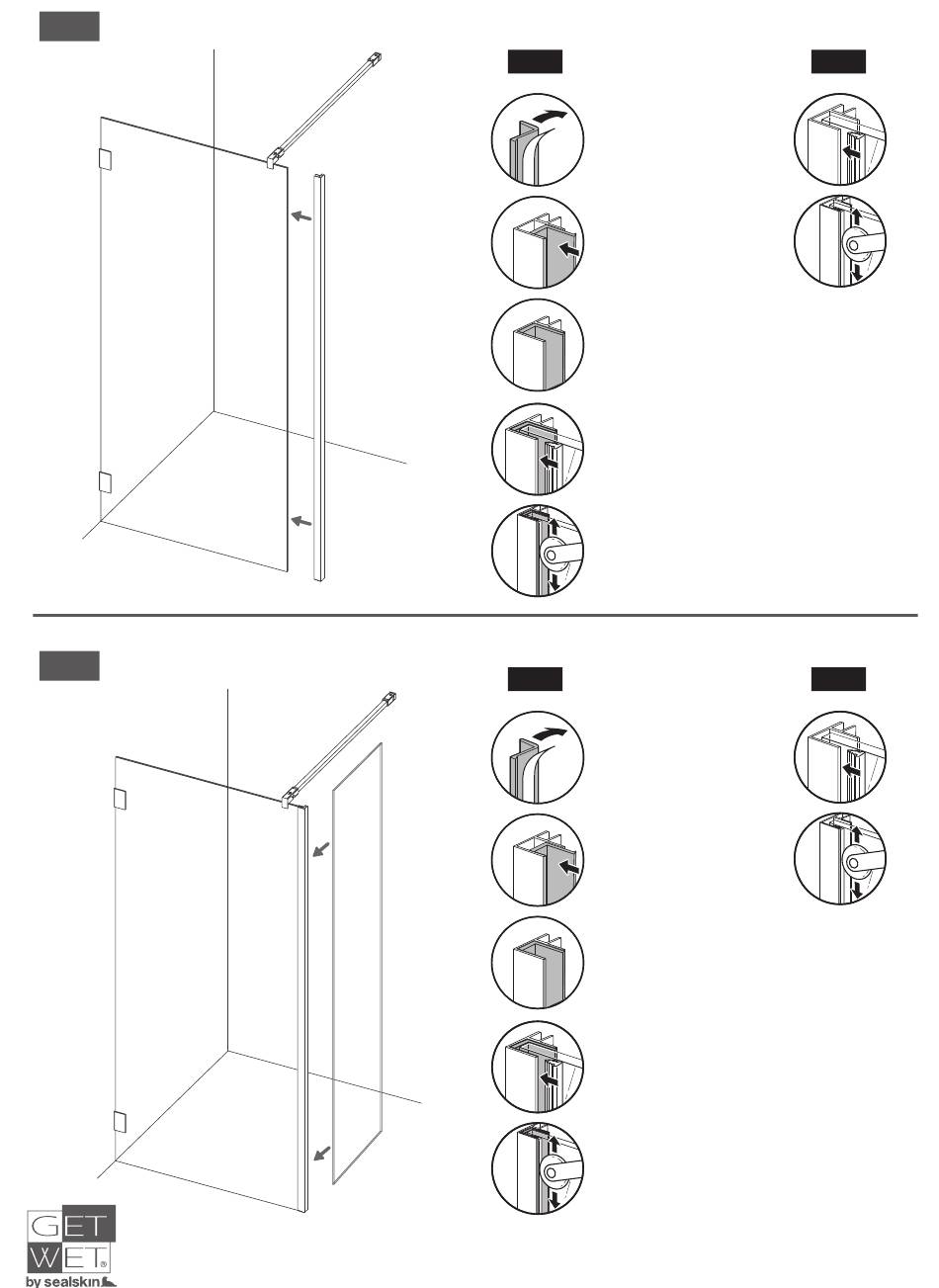 GET
WET®
by sealskin