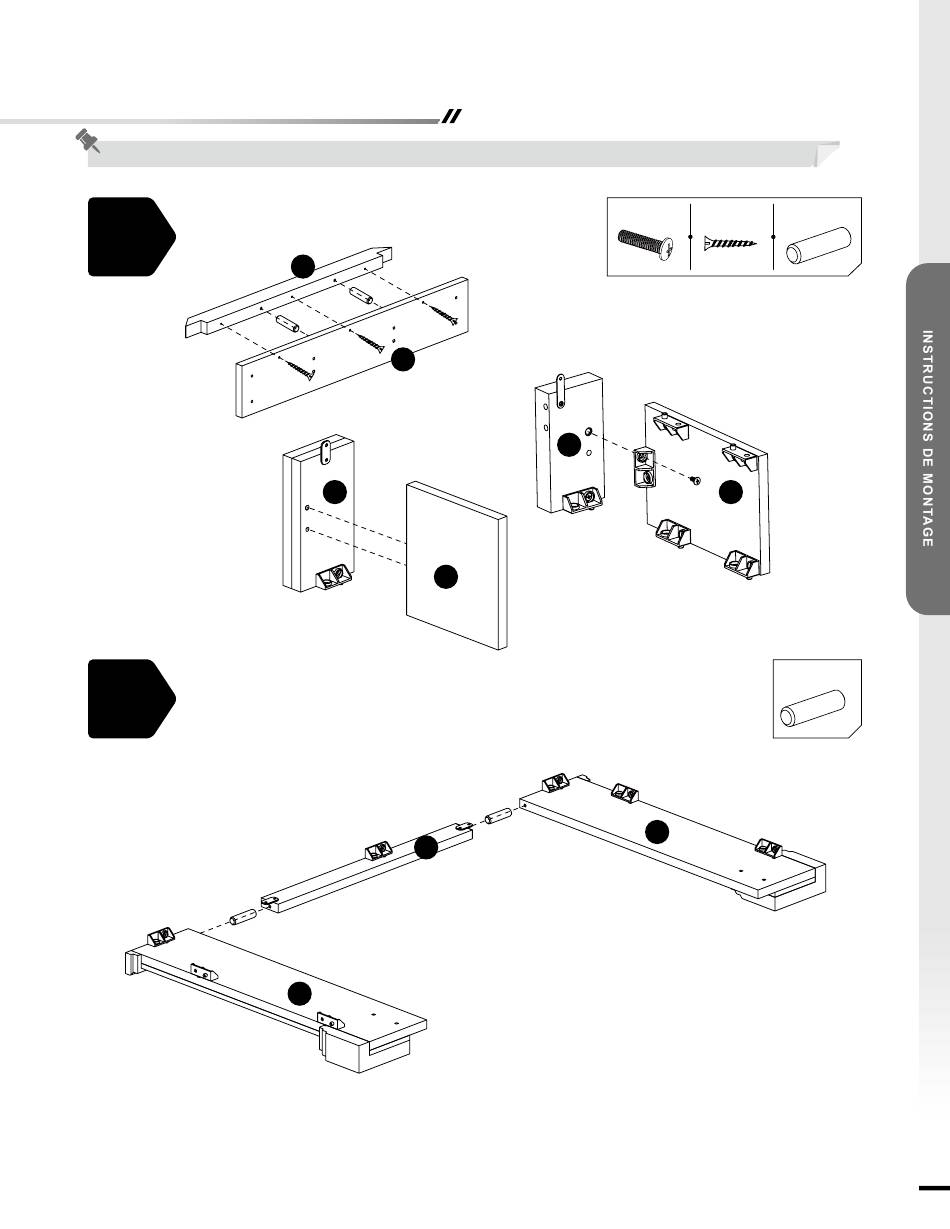 INSTRUCTIONS DE MONTAGE