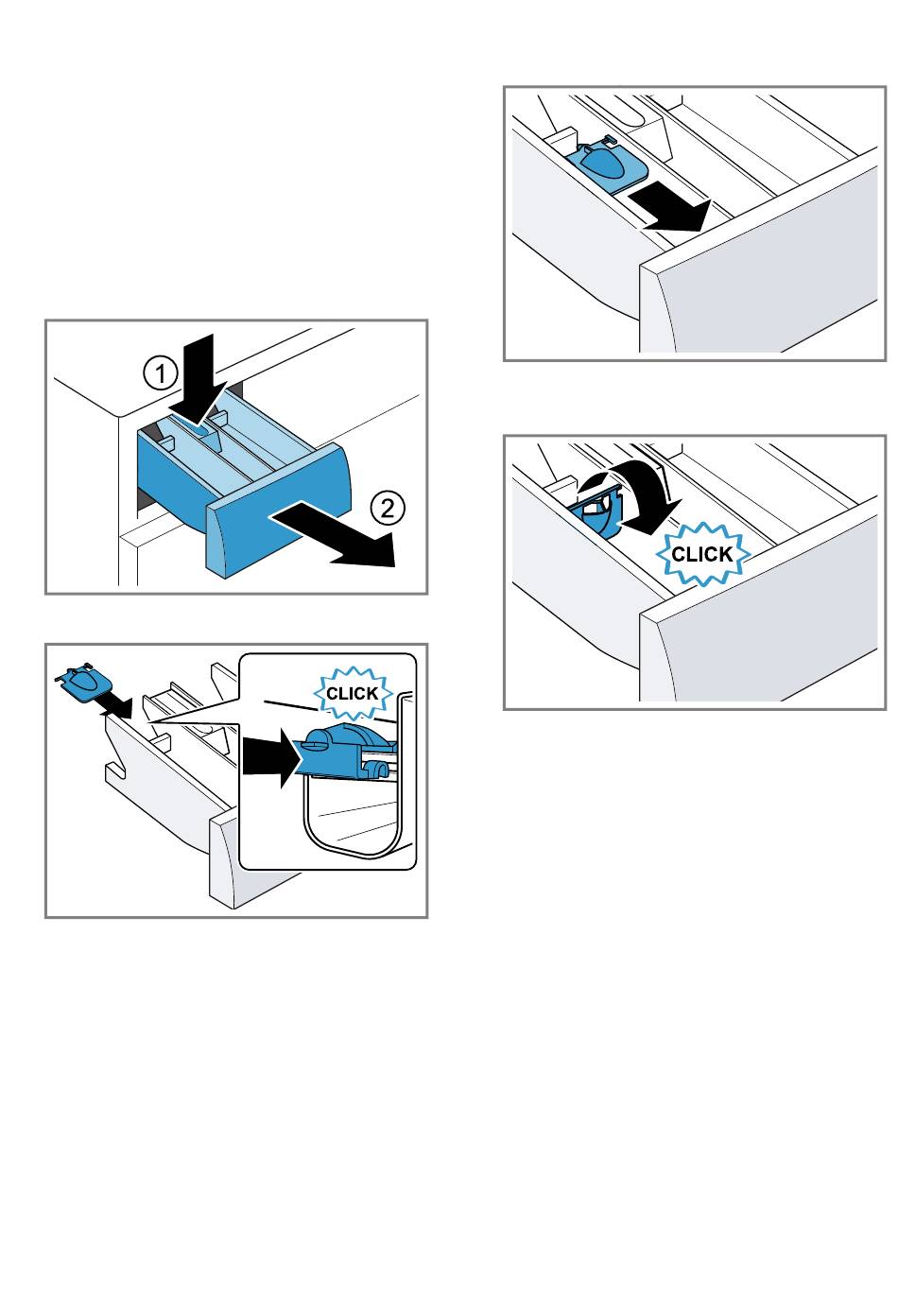 1

2

CLICK

CLICK