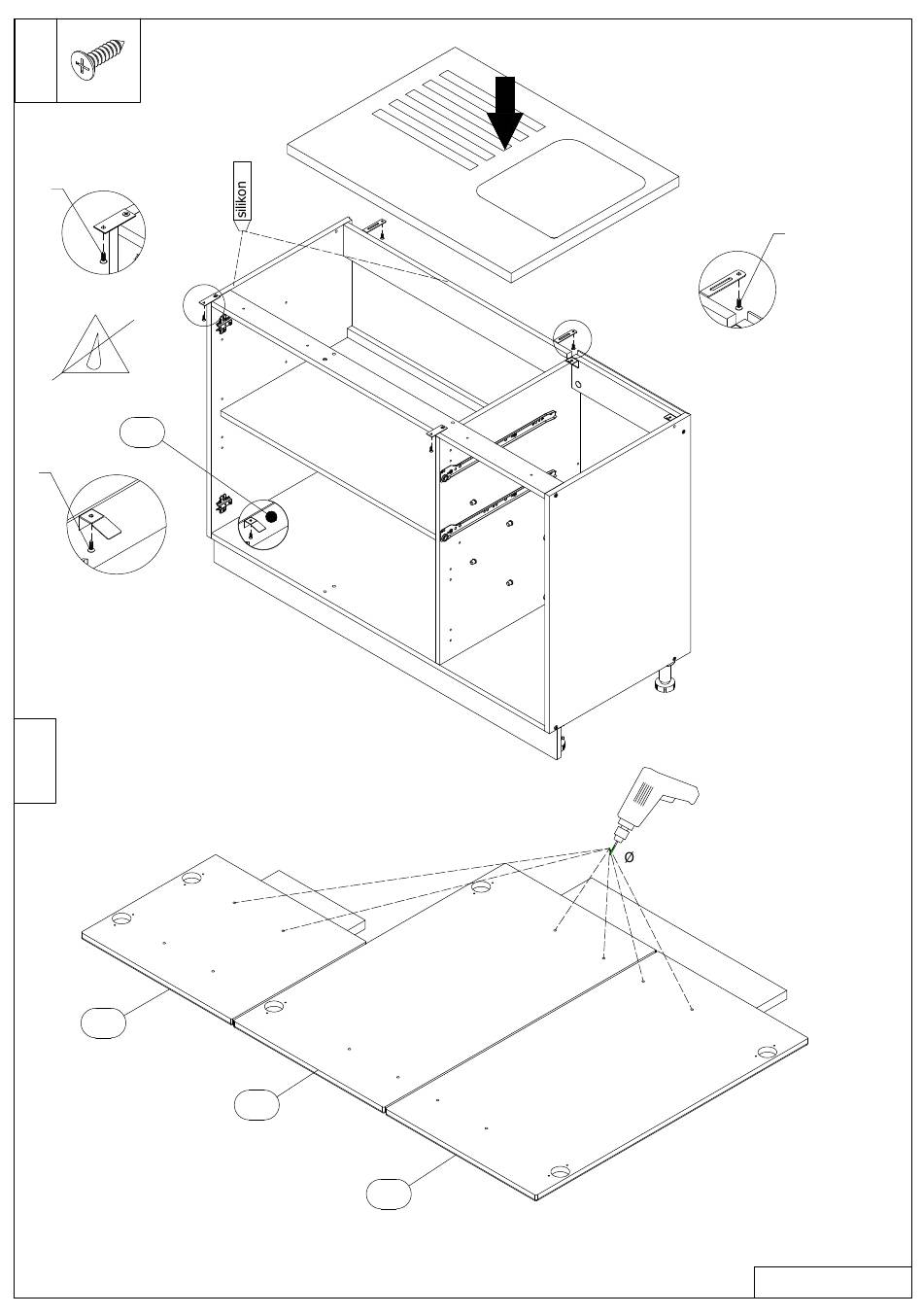 silikon

Ø