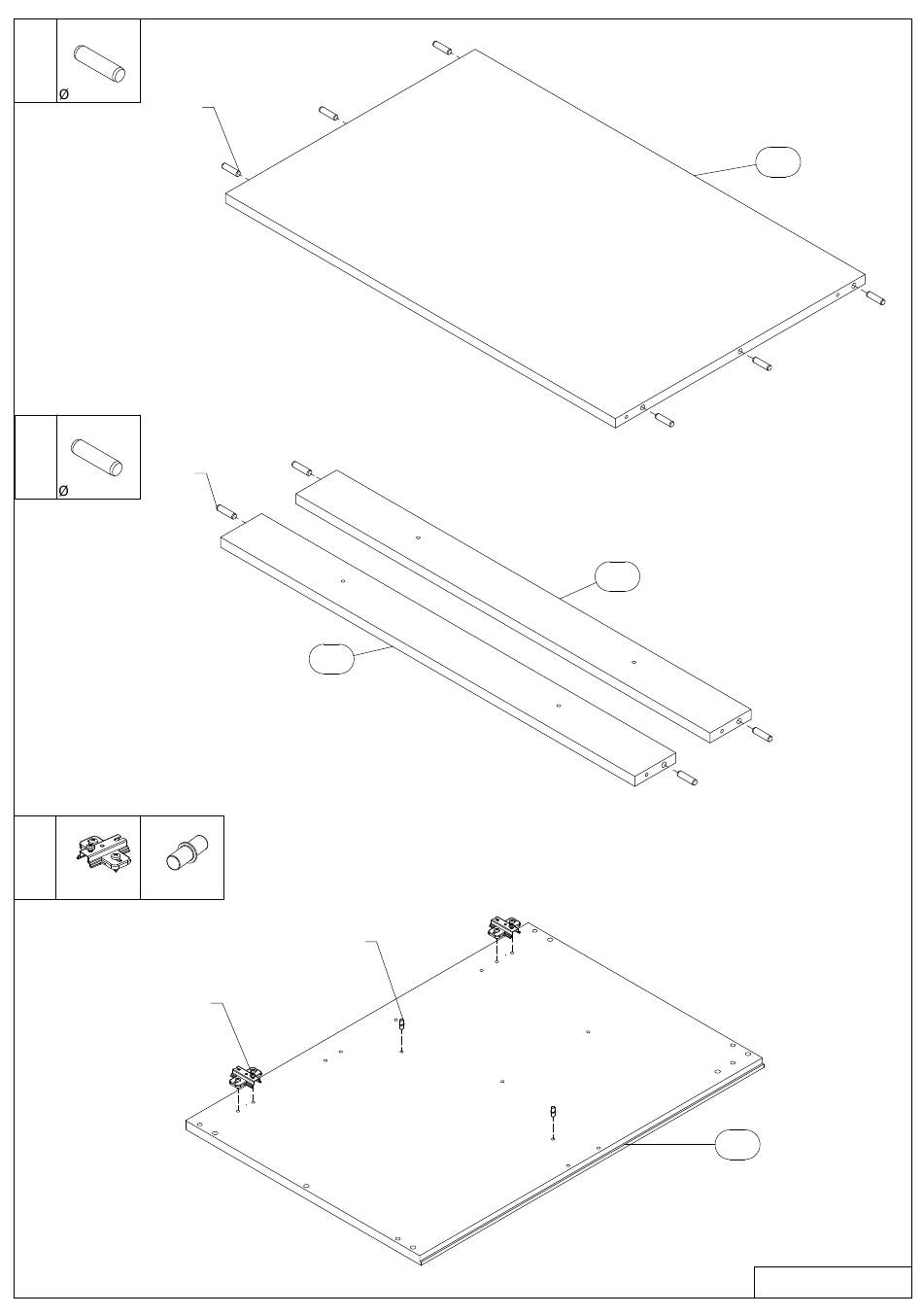 Ø

Ø