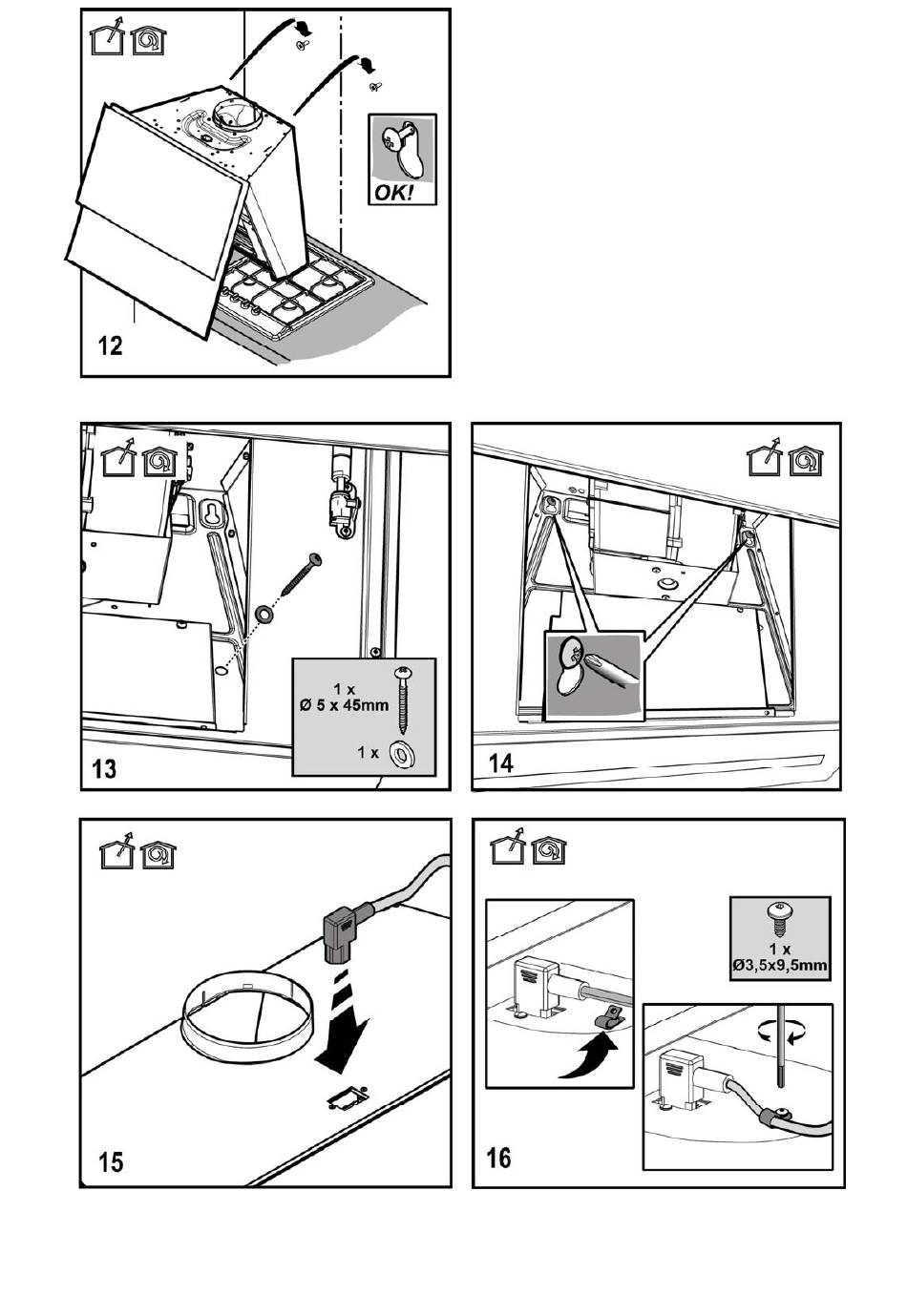 OK!

12

1 x
Ø 5 x 45mm

1 x

13

14

15

1 x
Ø3,5x9,5mm

16