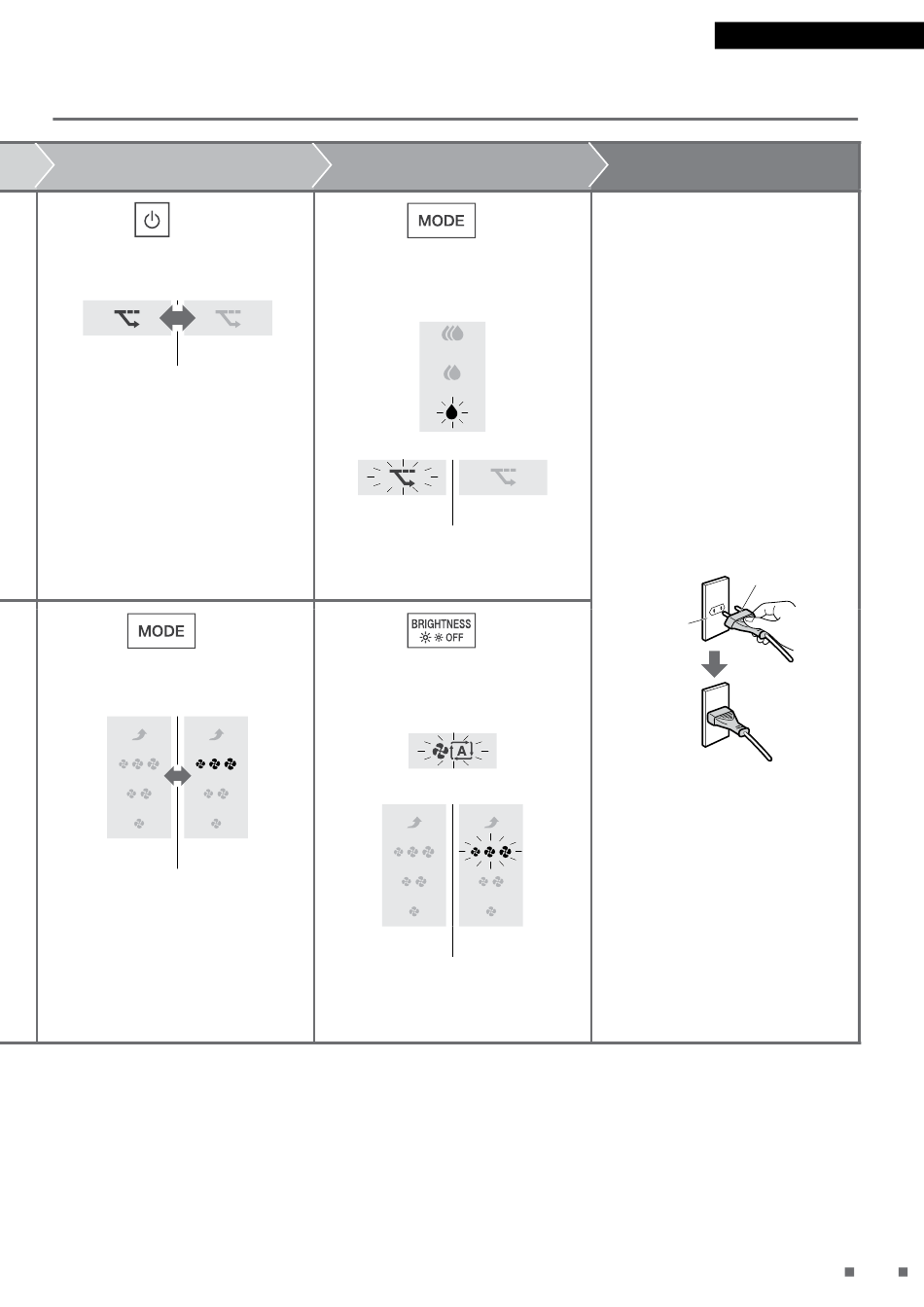 MODE

MODE

BRIGHTNESS
OFF

A