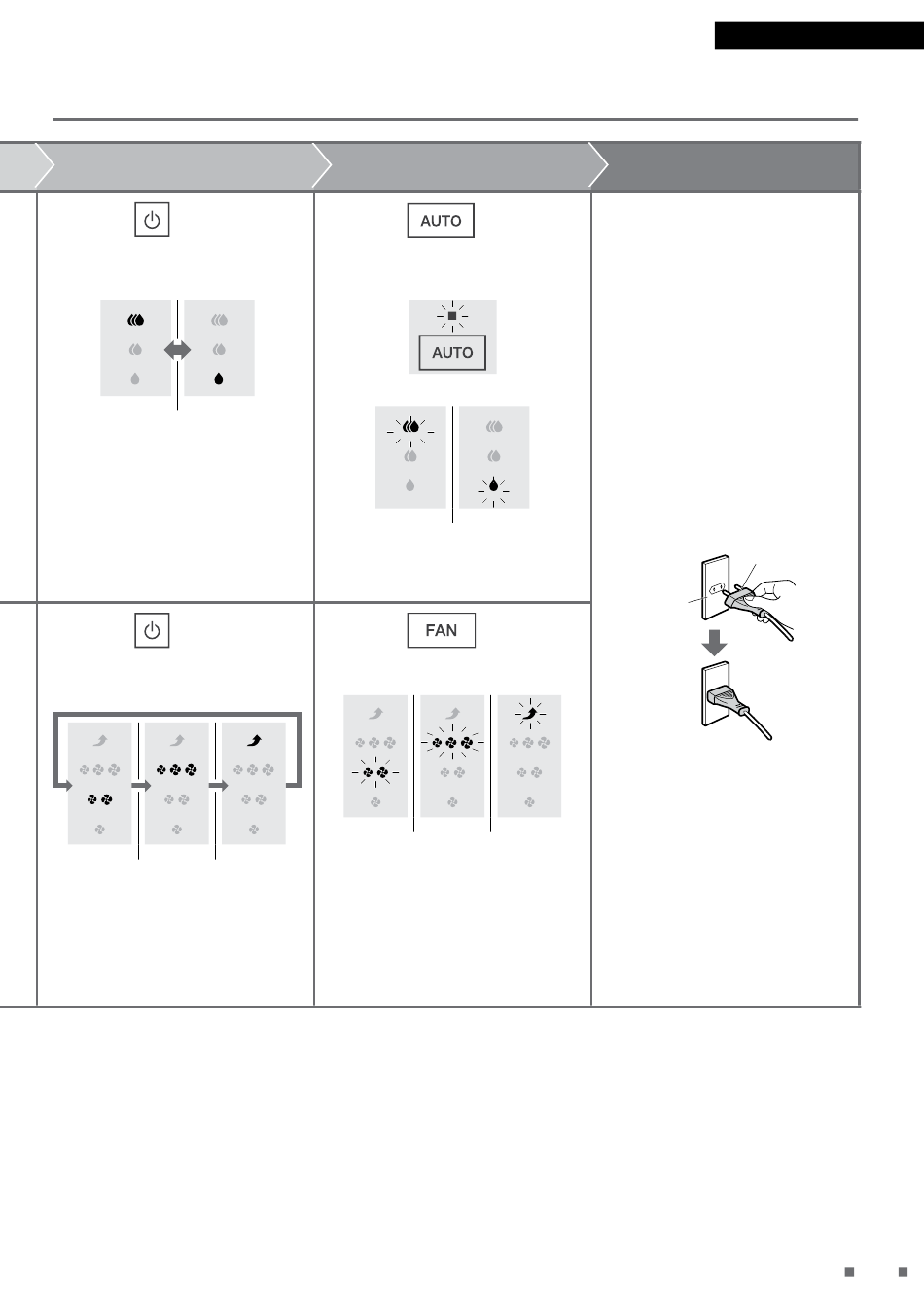 AUTO

AUTO

FAN