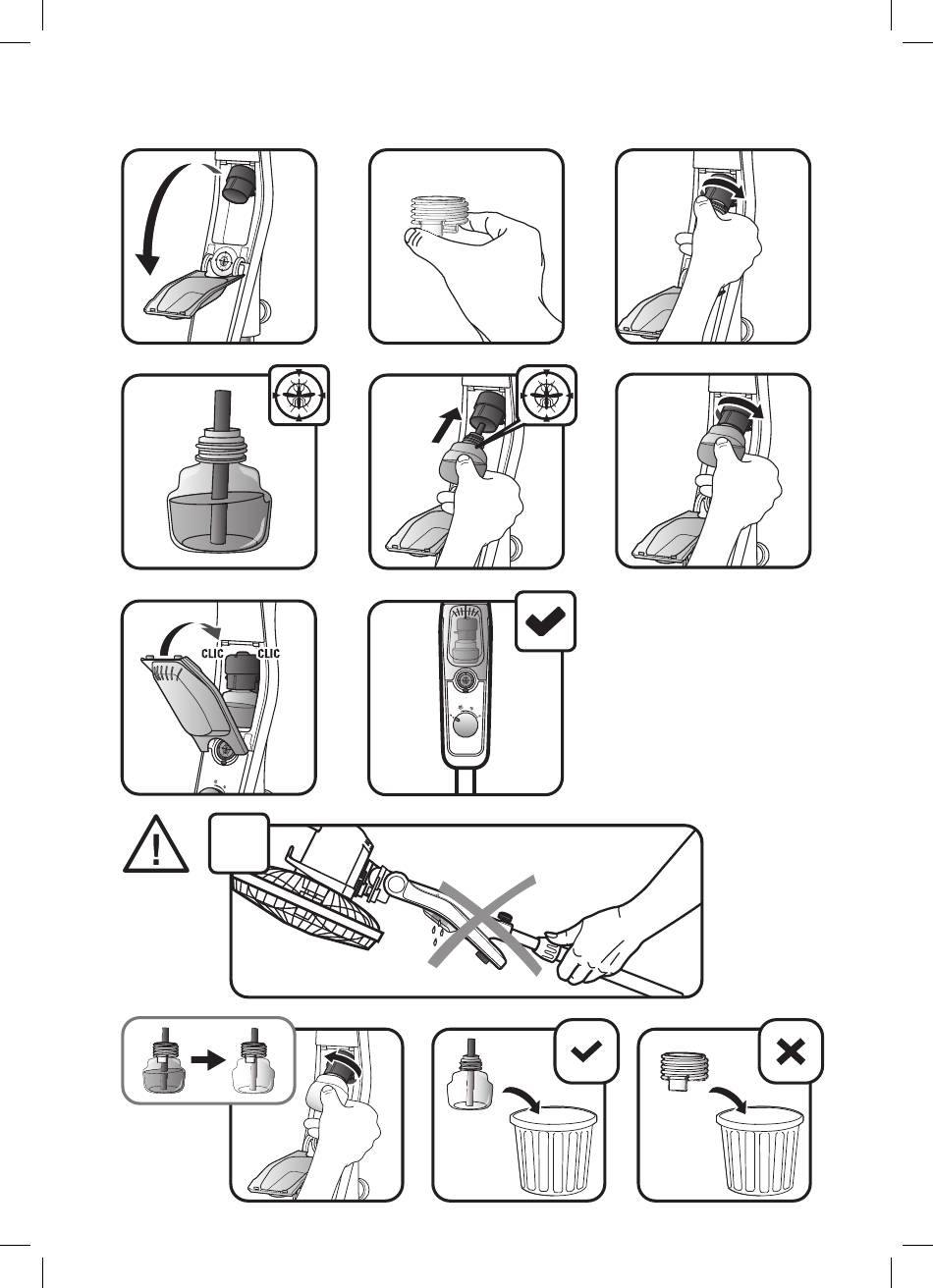 CLIC CLIC