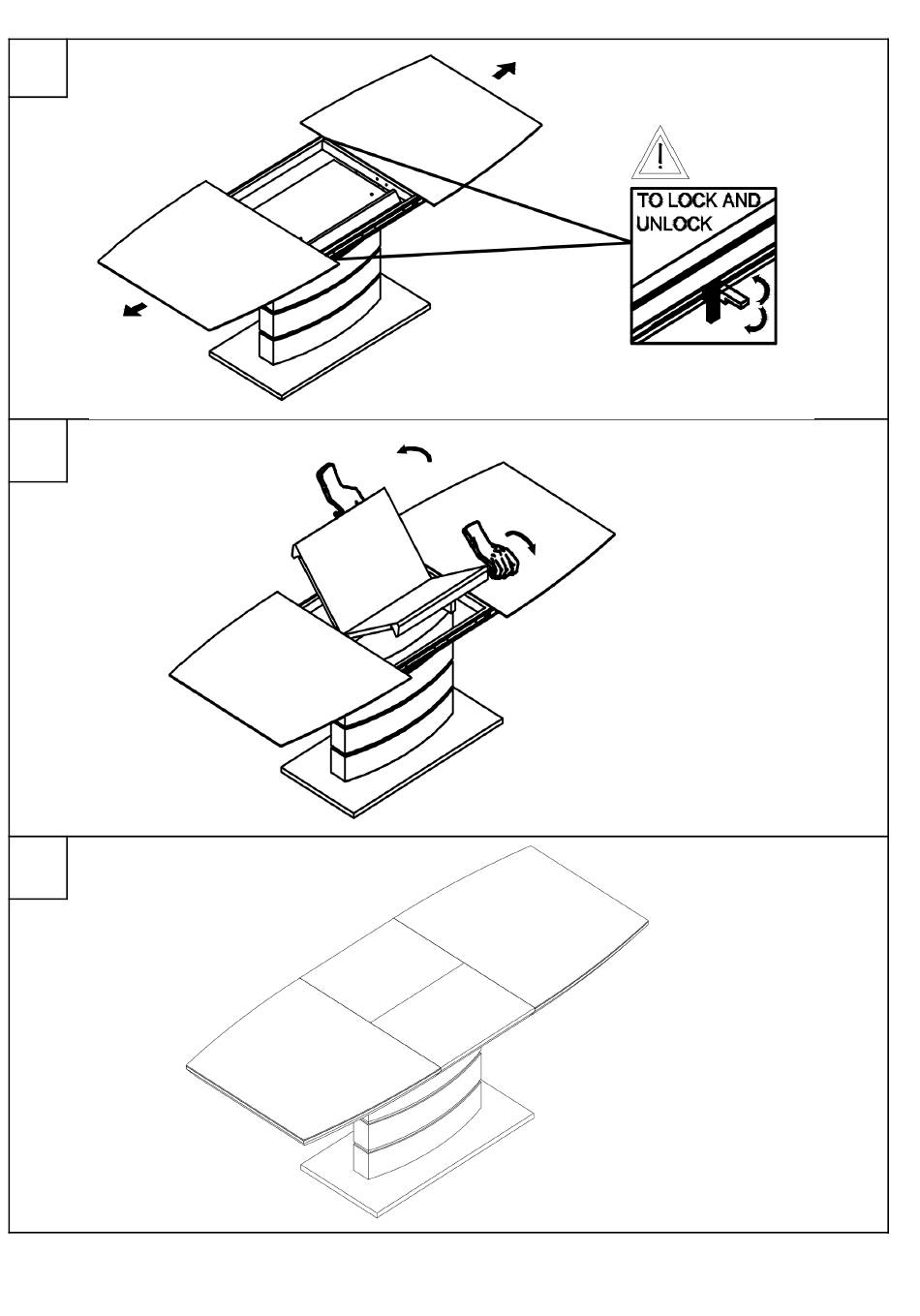 !

TO LOCK AND UNLOCK