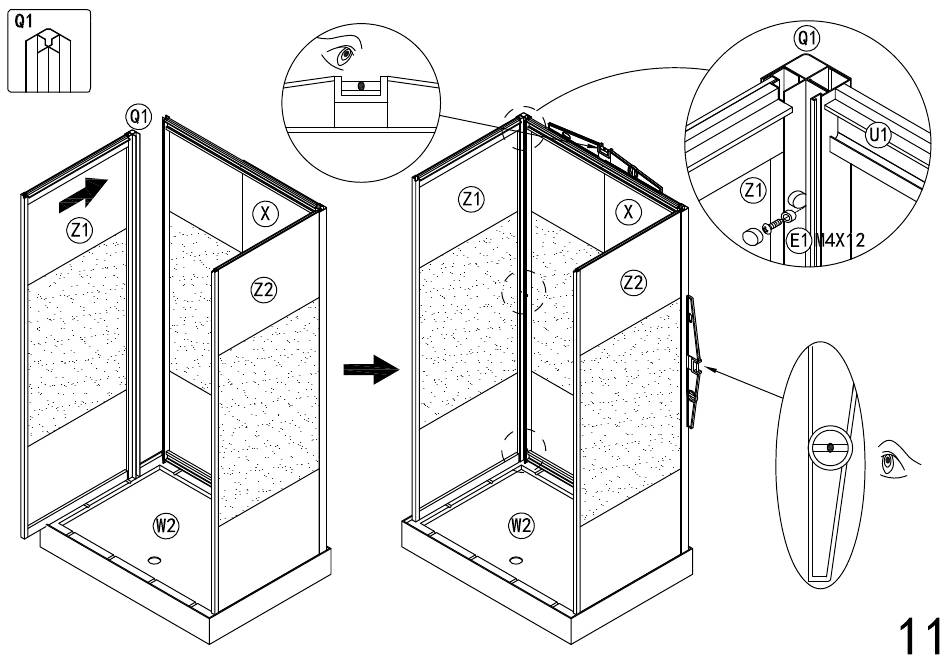 Q1

Q1

Z1

X

Z2

W2

Z1

X

Z2

W2

Q1

U1

Z1

E1 M4X12

11