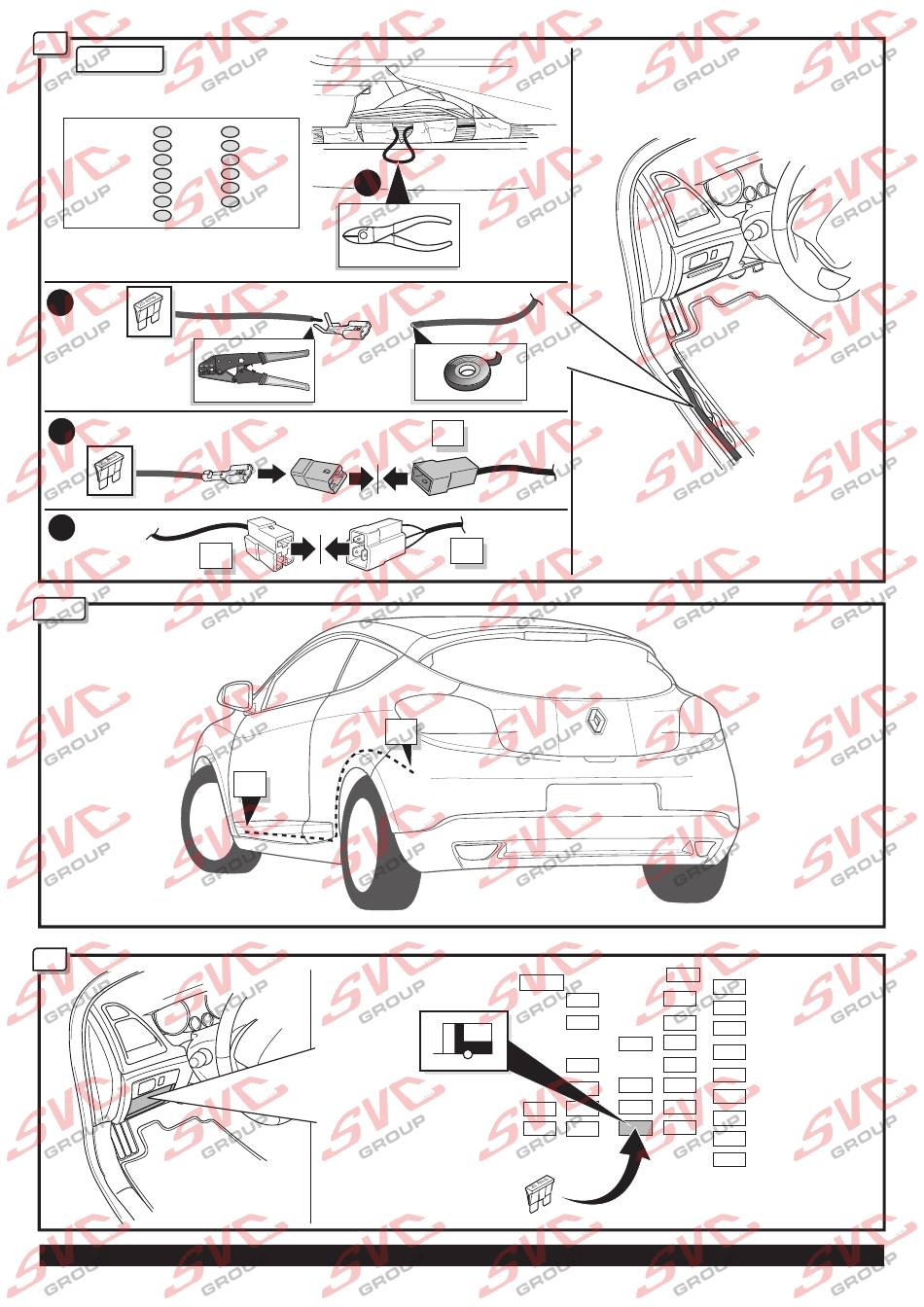 SVC GROUP