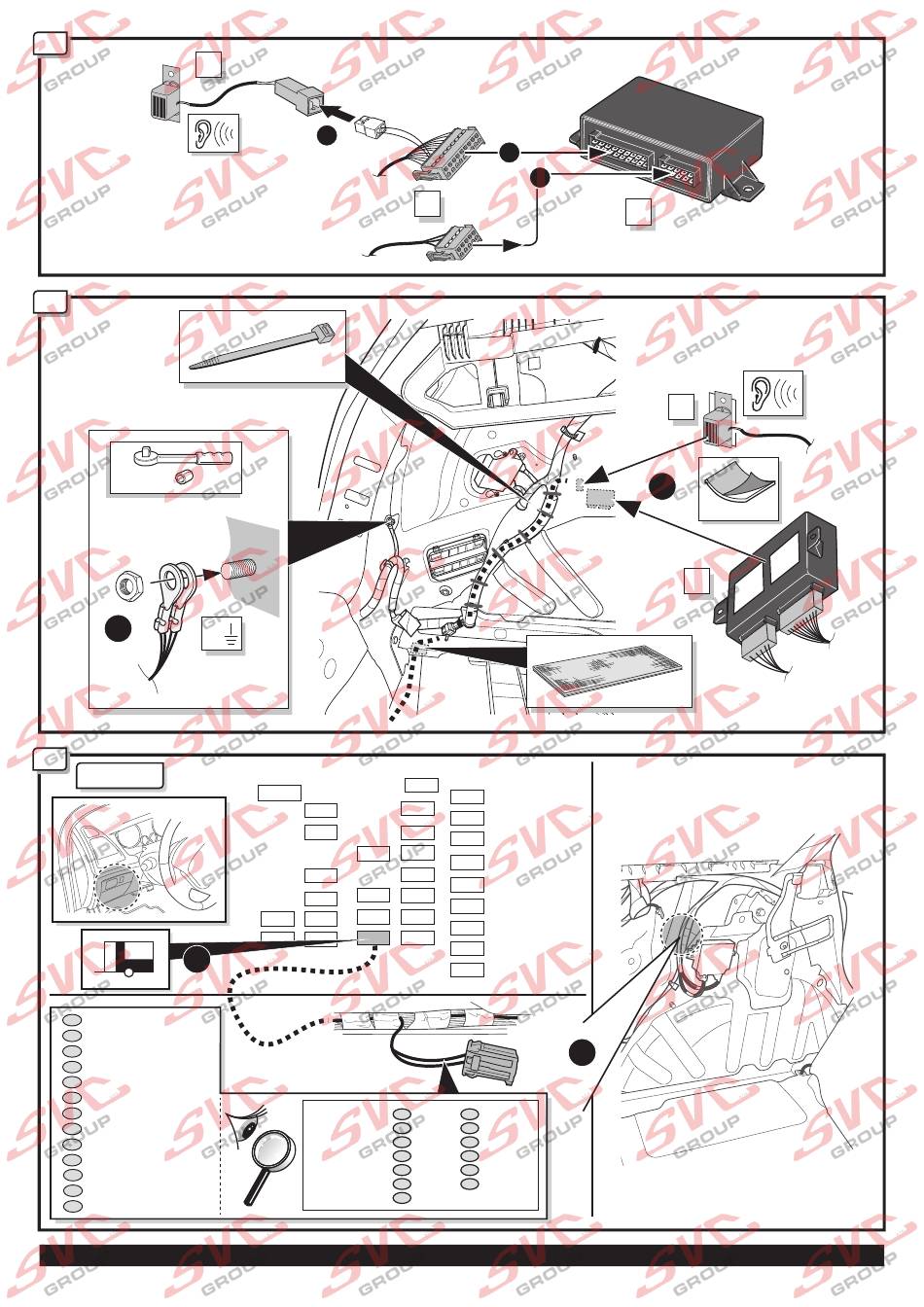 SVC GROUP