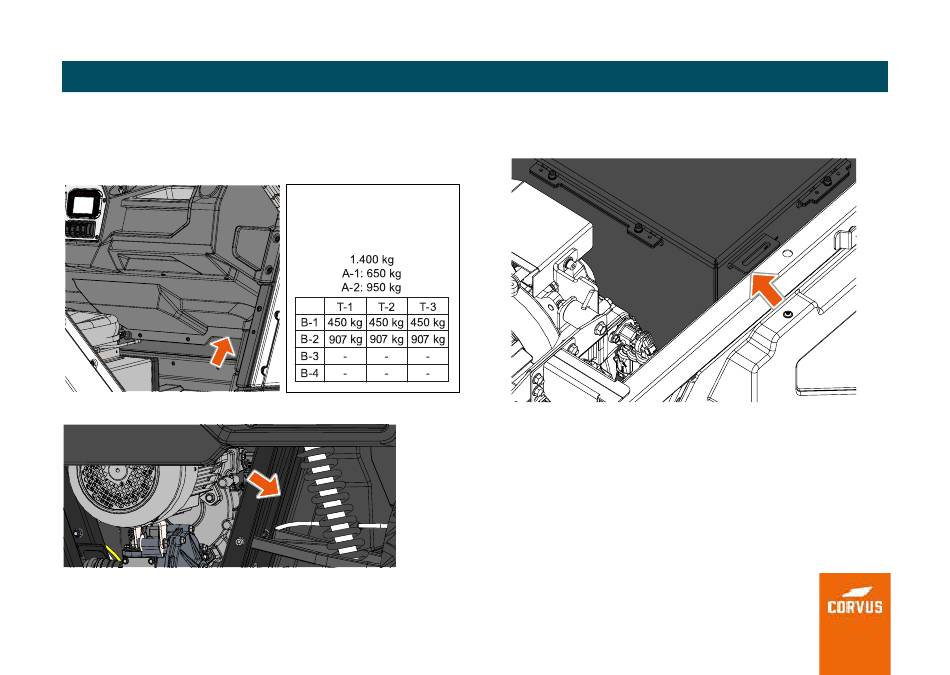 1.400 kg
A-1: 650 kg
A-2: 950 kg

| | T-1 | T-2 | T-3 |
|---|---|---|---|
| B-1 | 450 kg | 450 kg | 450 kg |
| B-2 | 907 kg | 907 kg | 907 kg |
| B-3 | - | - | - |
| B-4 | - | - | - |

CORVUS