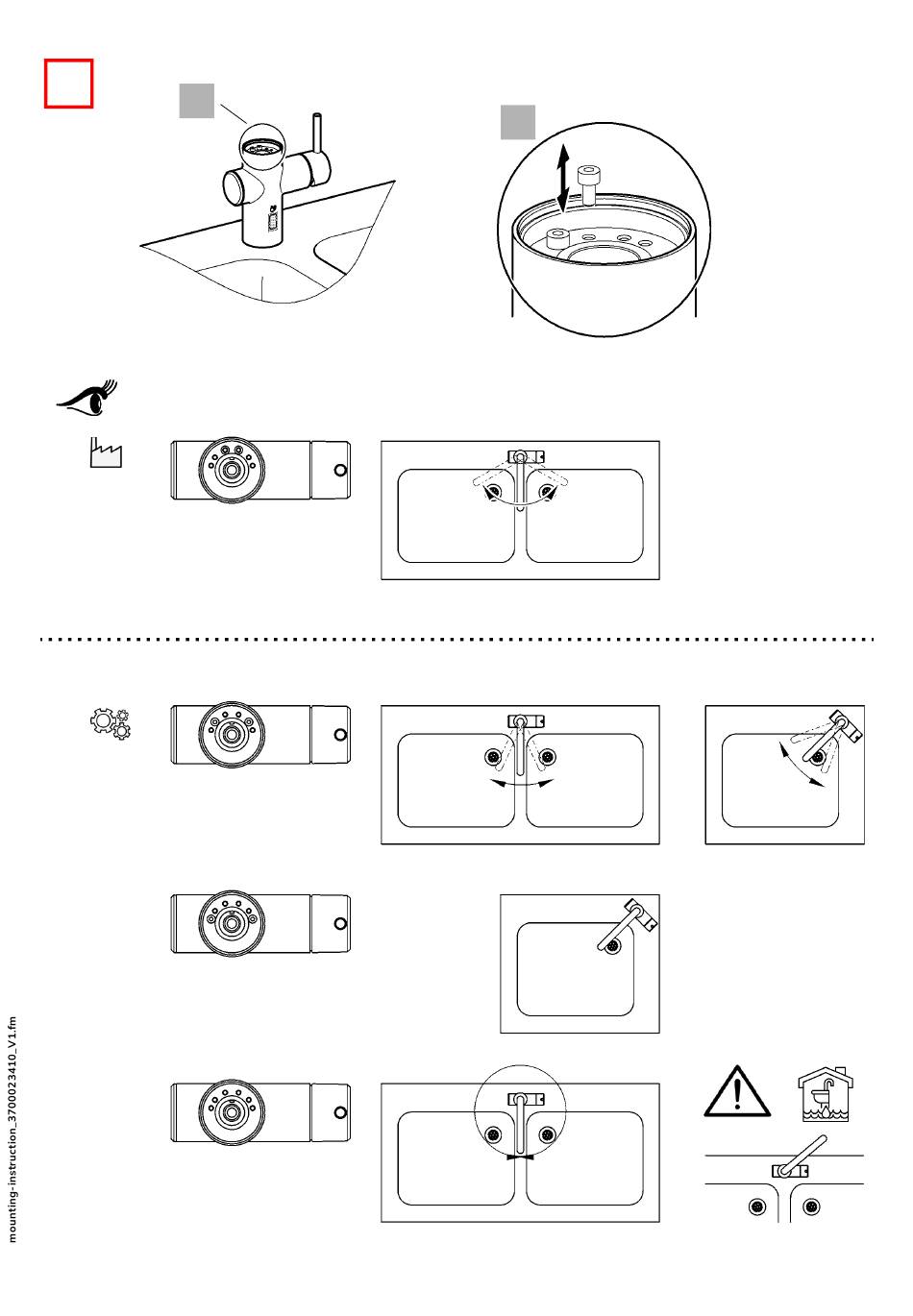 mounting-instruction_3700023410_V1.fm