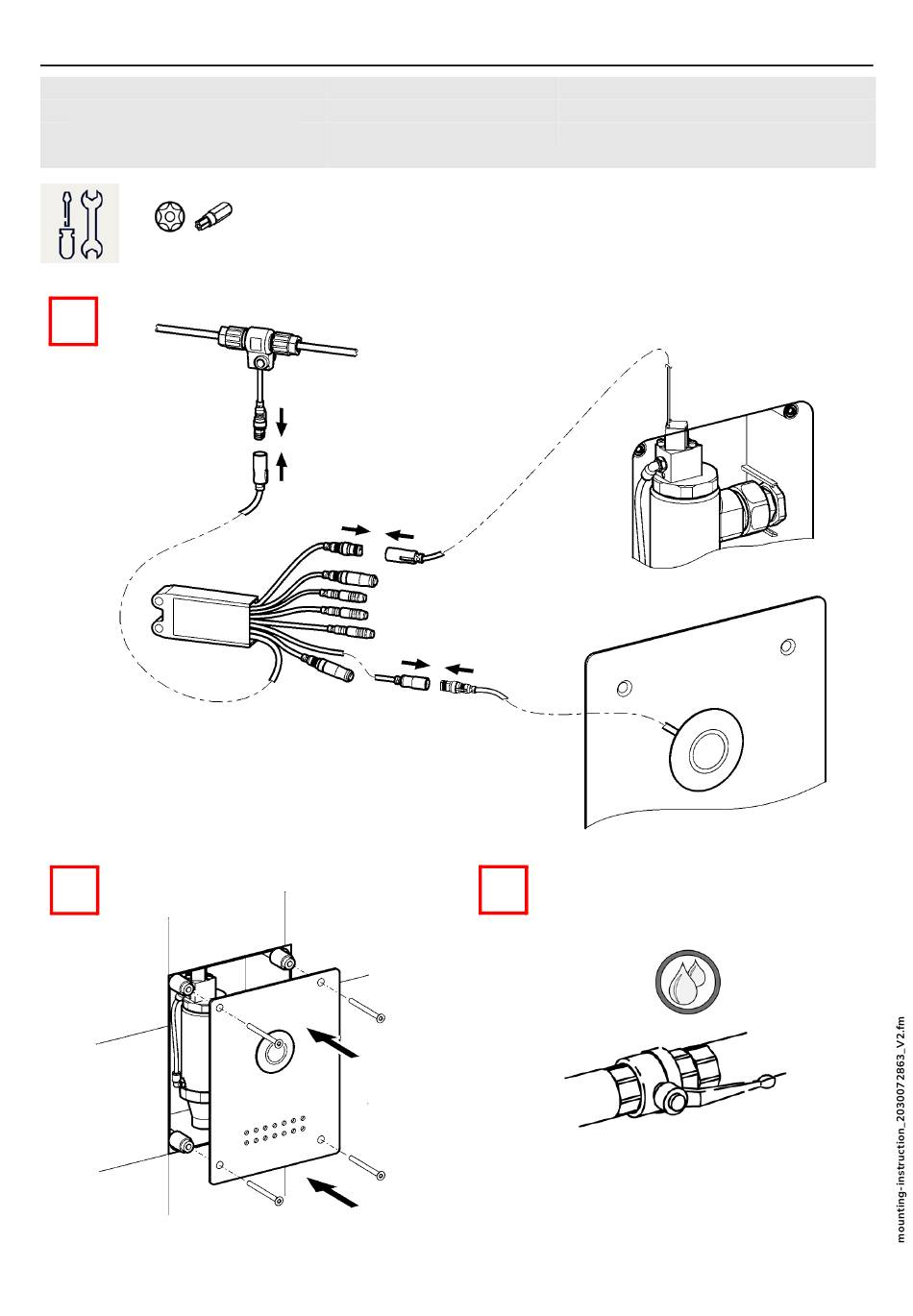 mounting-instruction_2030072863_V2.fm