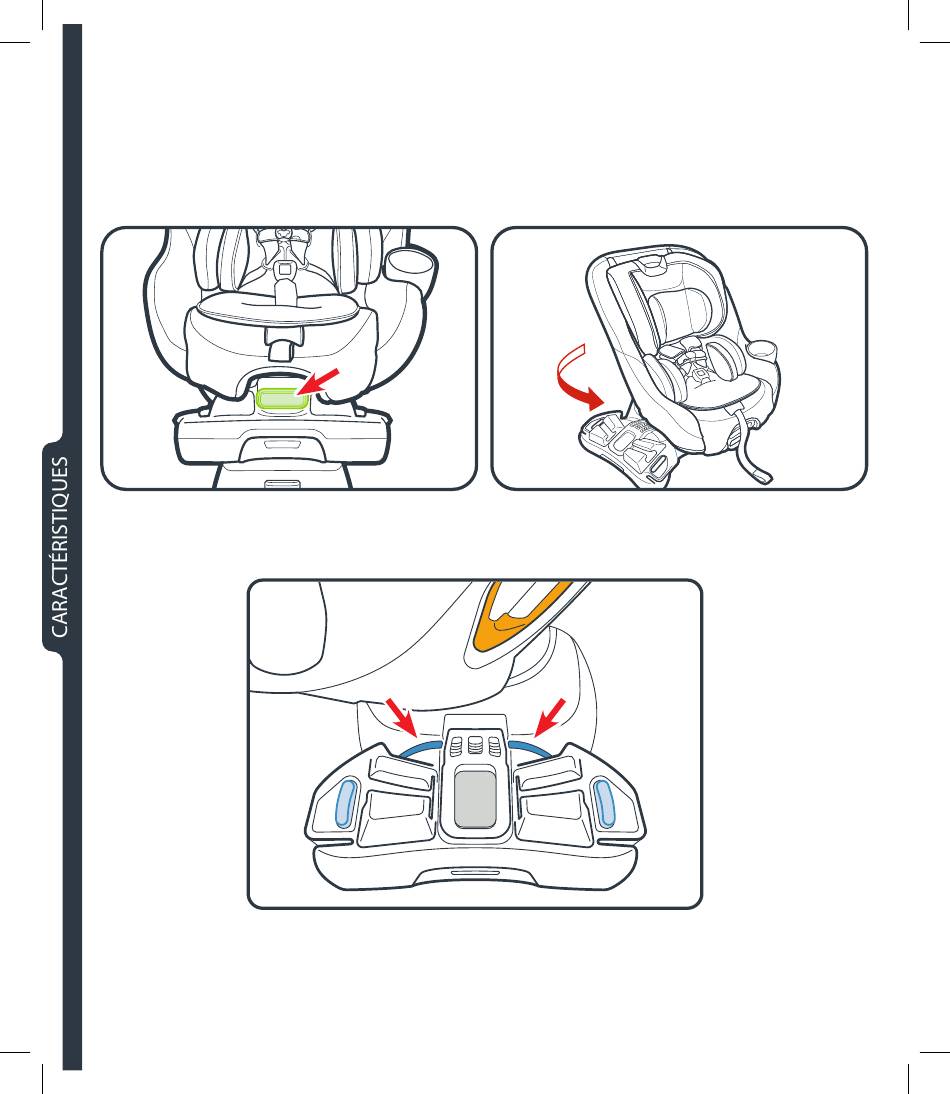 CARACTÉRISTIQUES