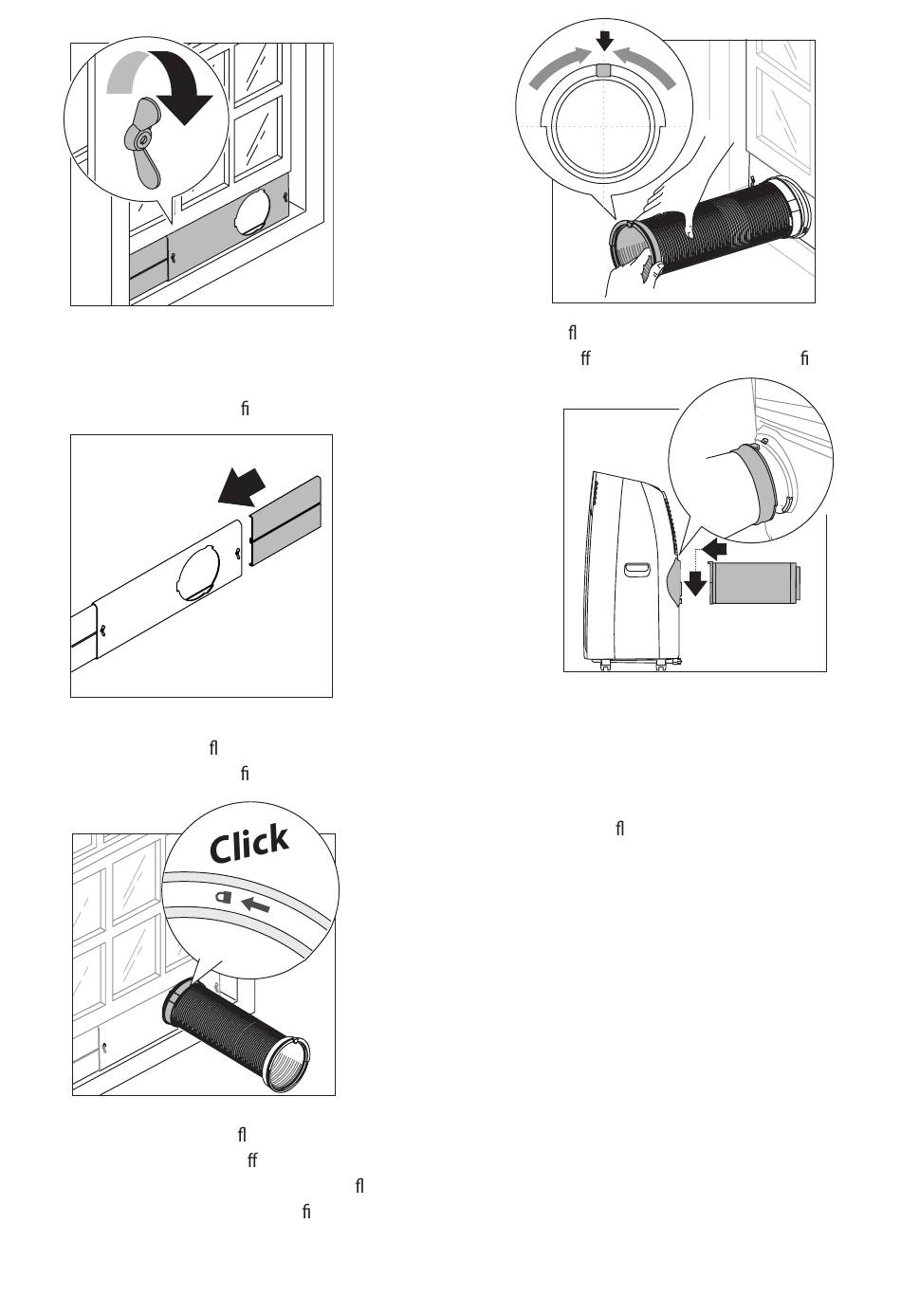 fi

fl
fi

Click

fl
ff
fl
fi

fl
ff fi

fl