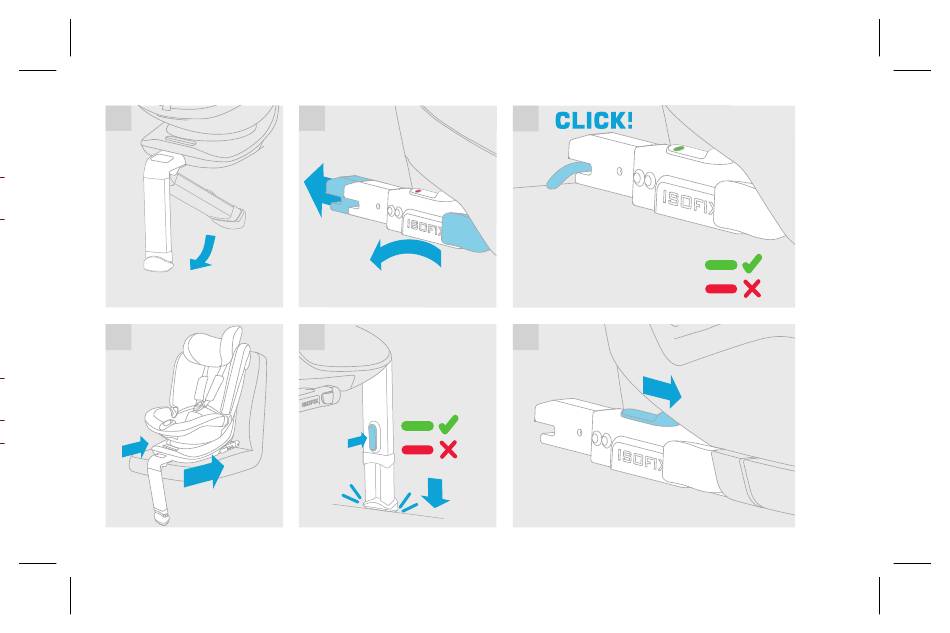 ISOFIX

CLICK!

ISOFIX

ISOFIX

ISOFIX