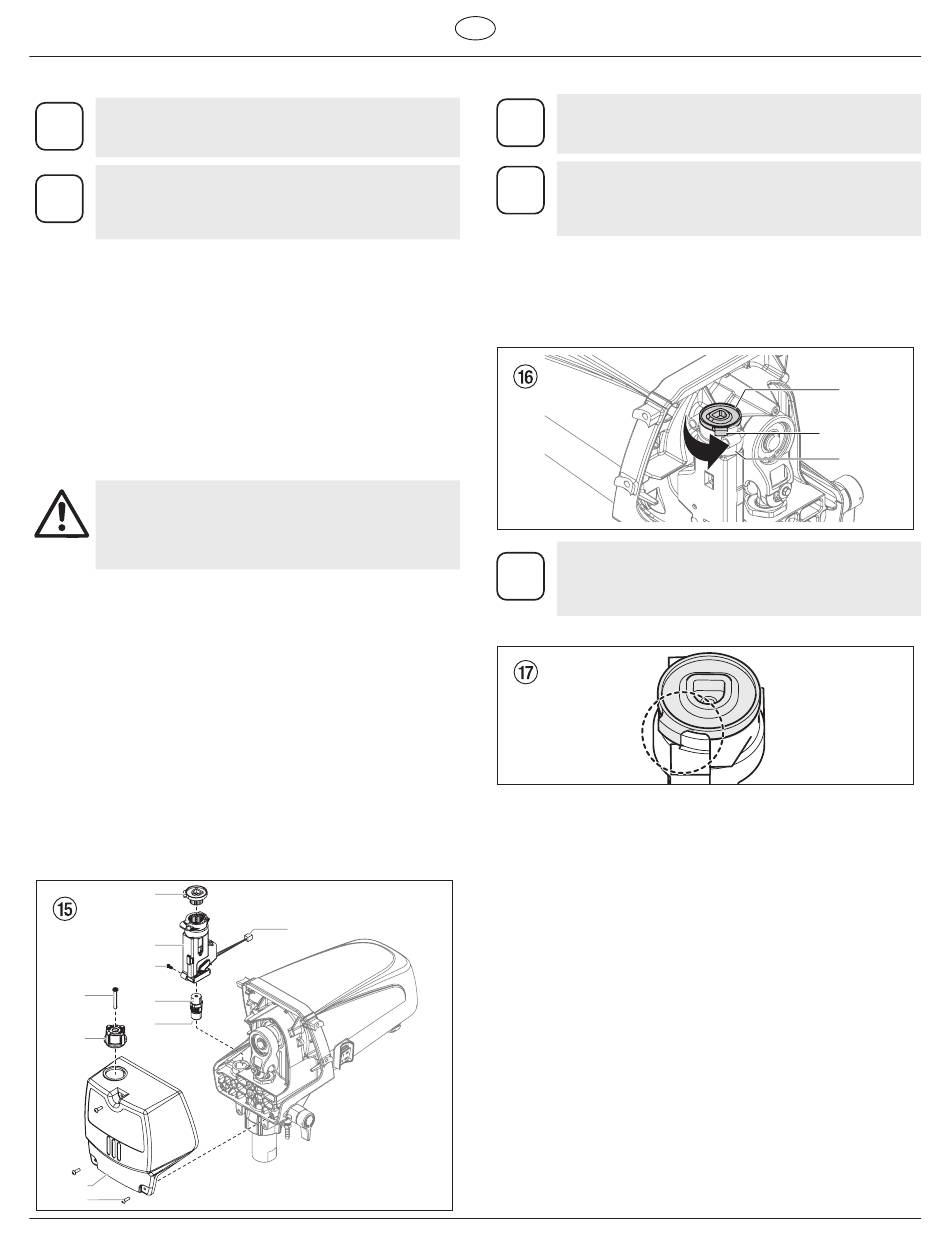 ⑯

⑰

⑮