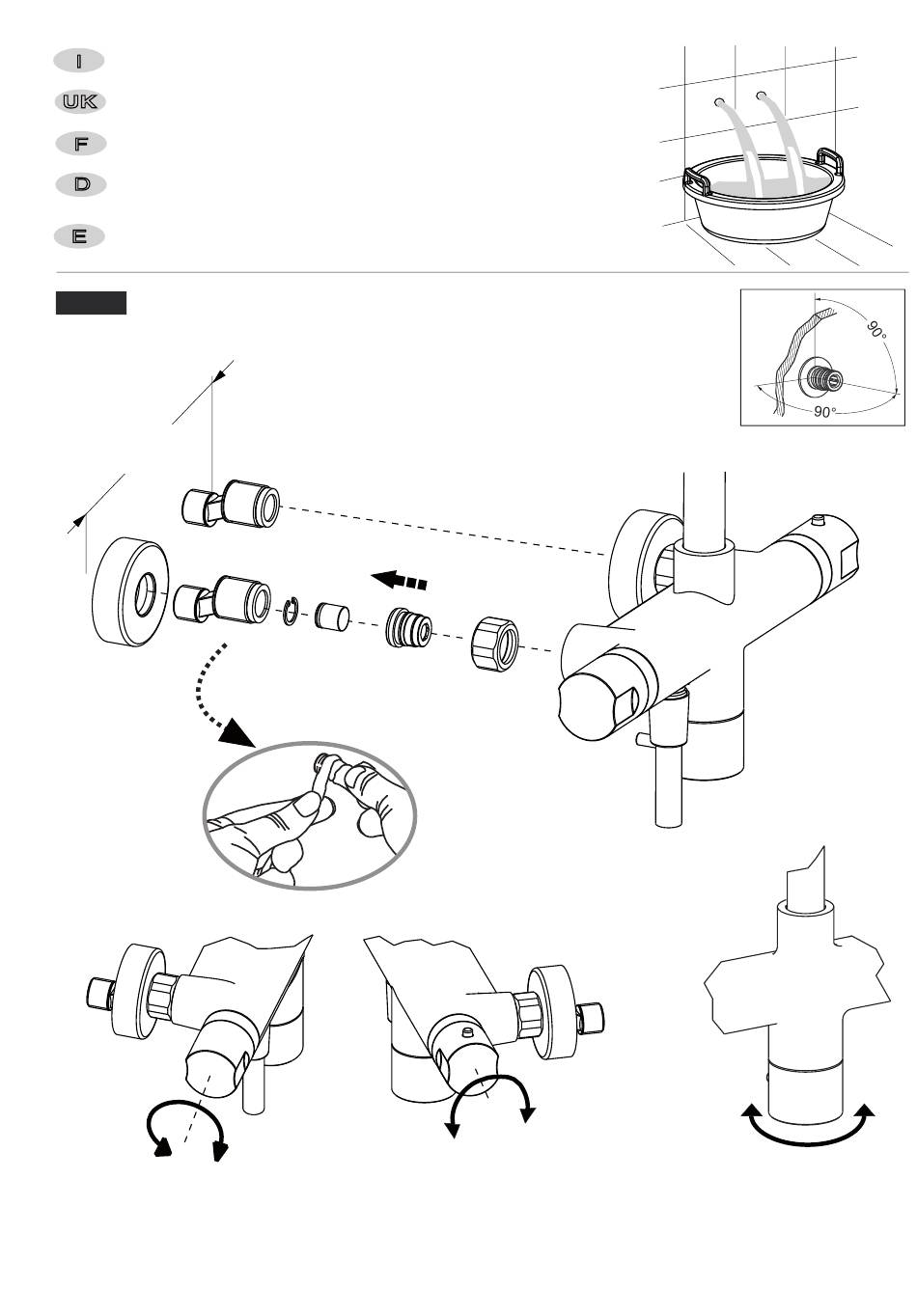 I
UK
F
D
E

90°
90°