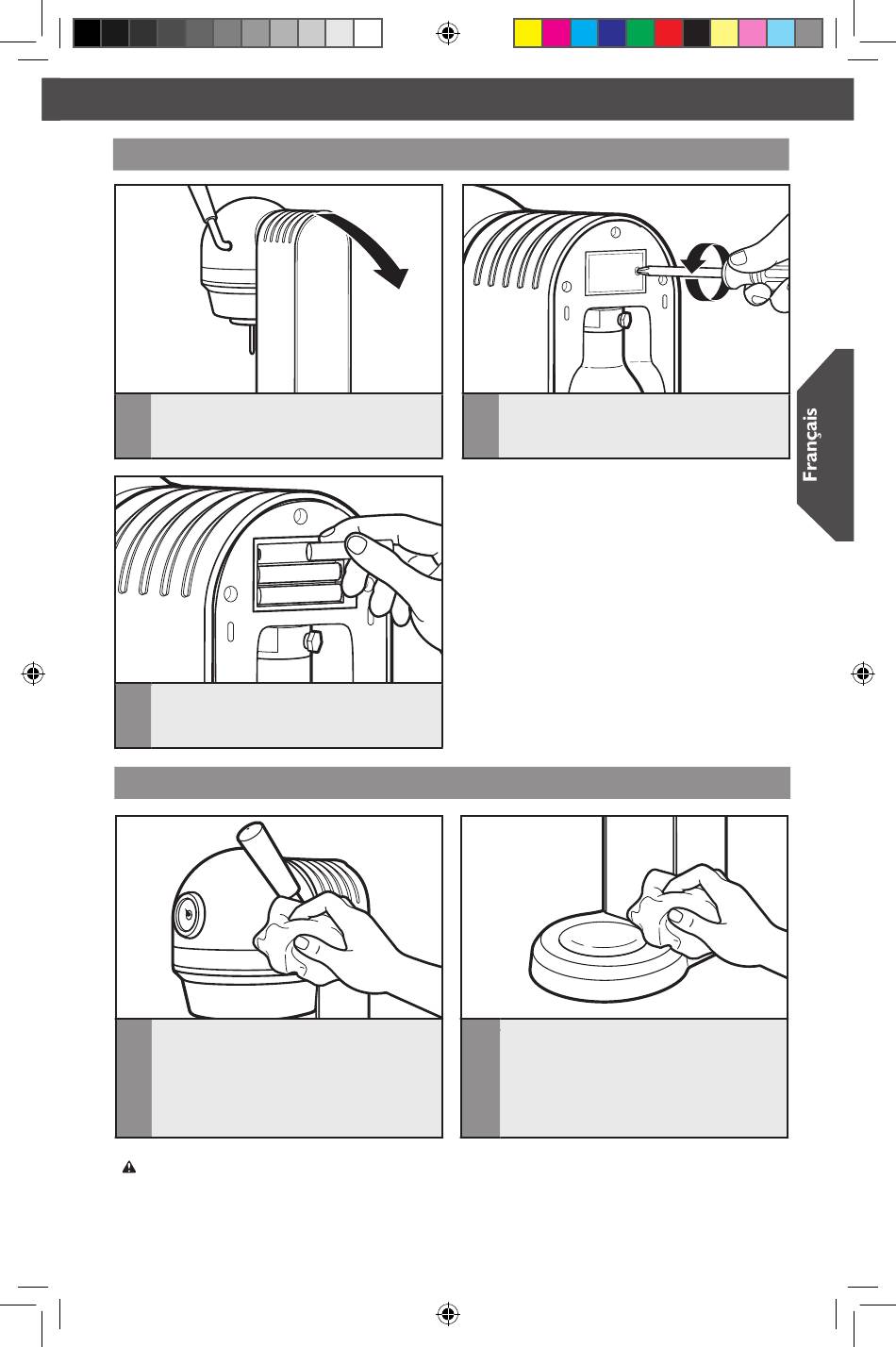 Français