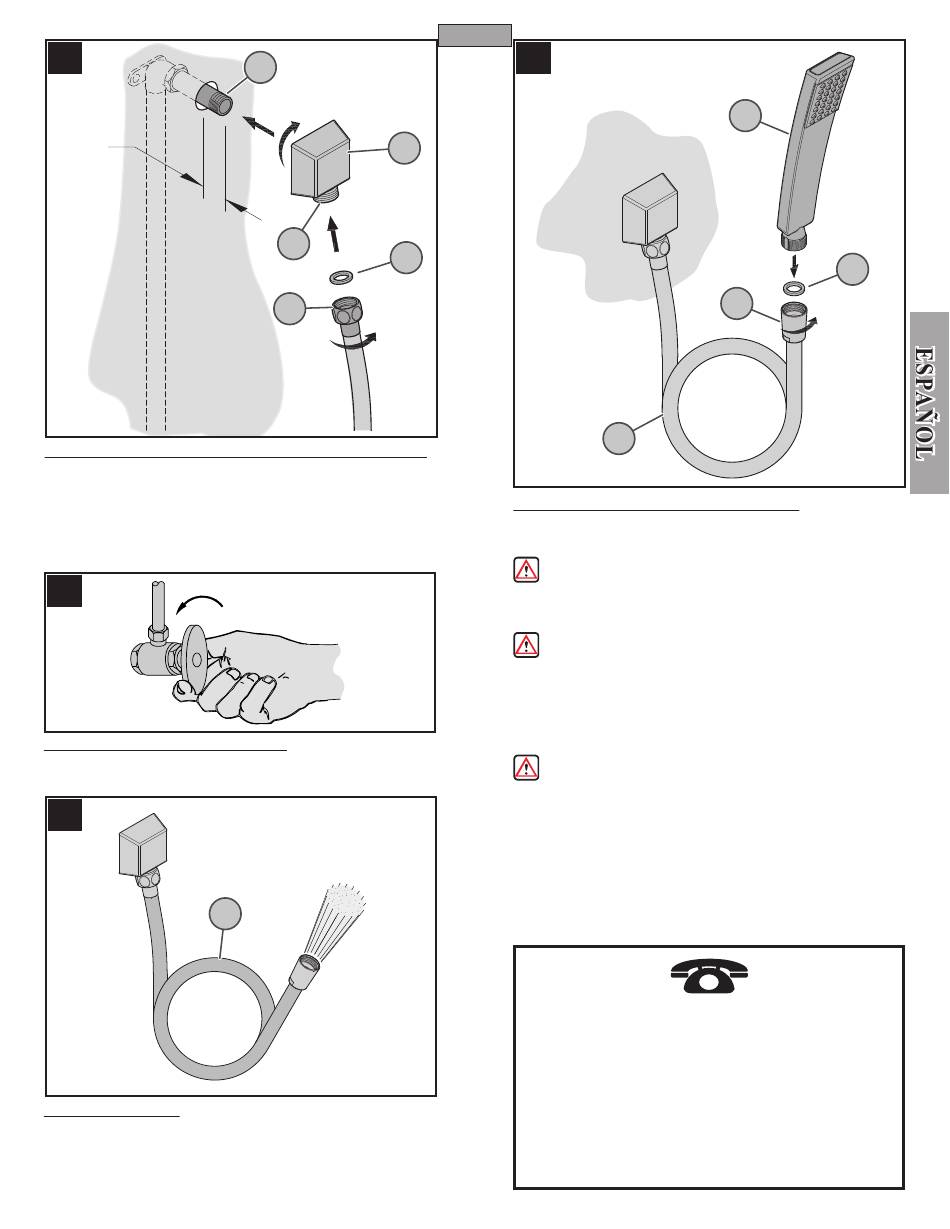 ESPAÑOL