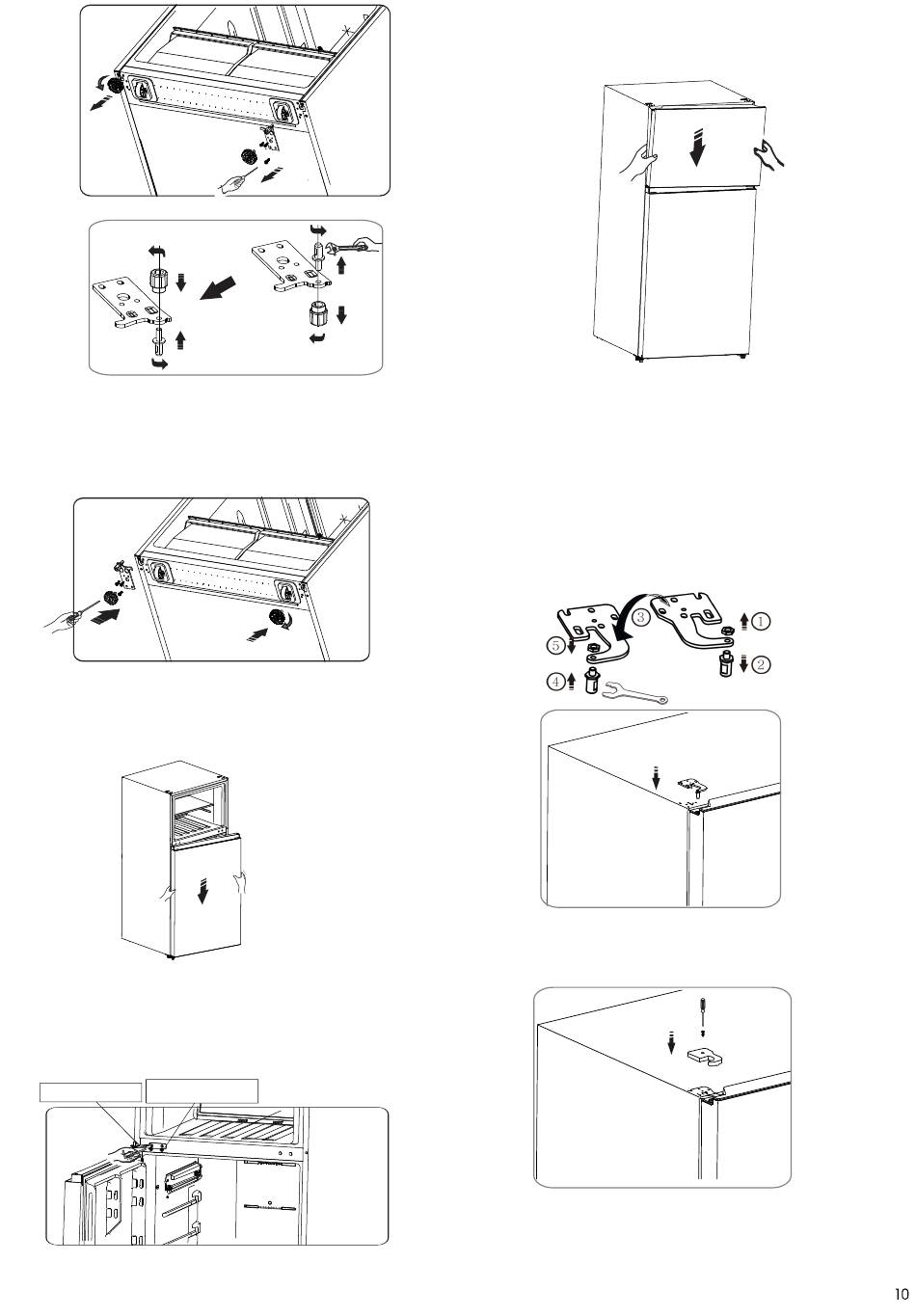 3

1

5

2

4

10