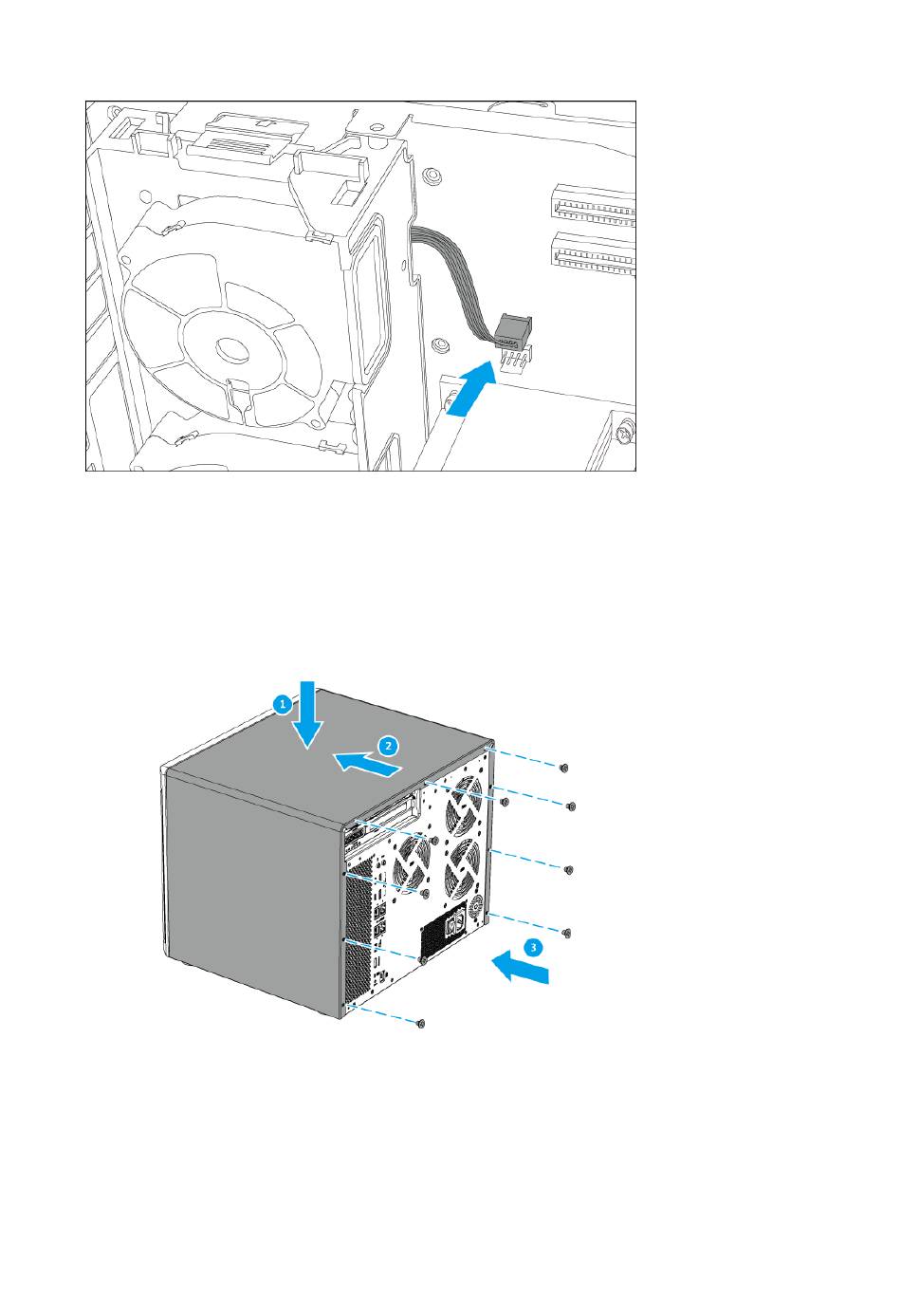 1
2
3