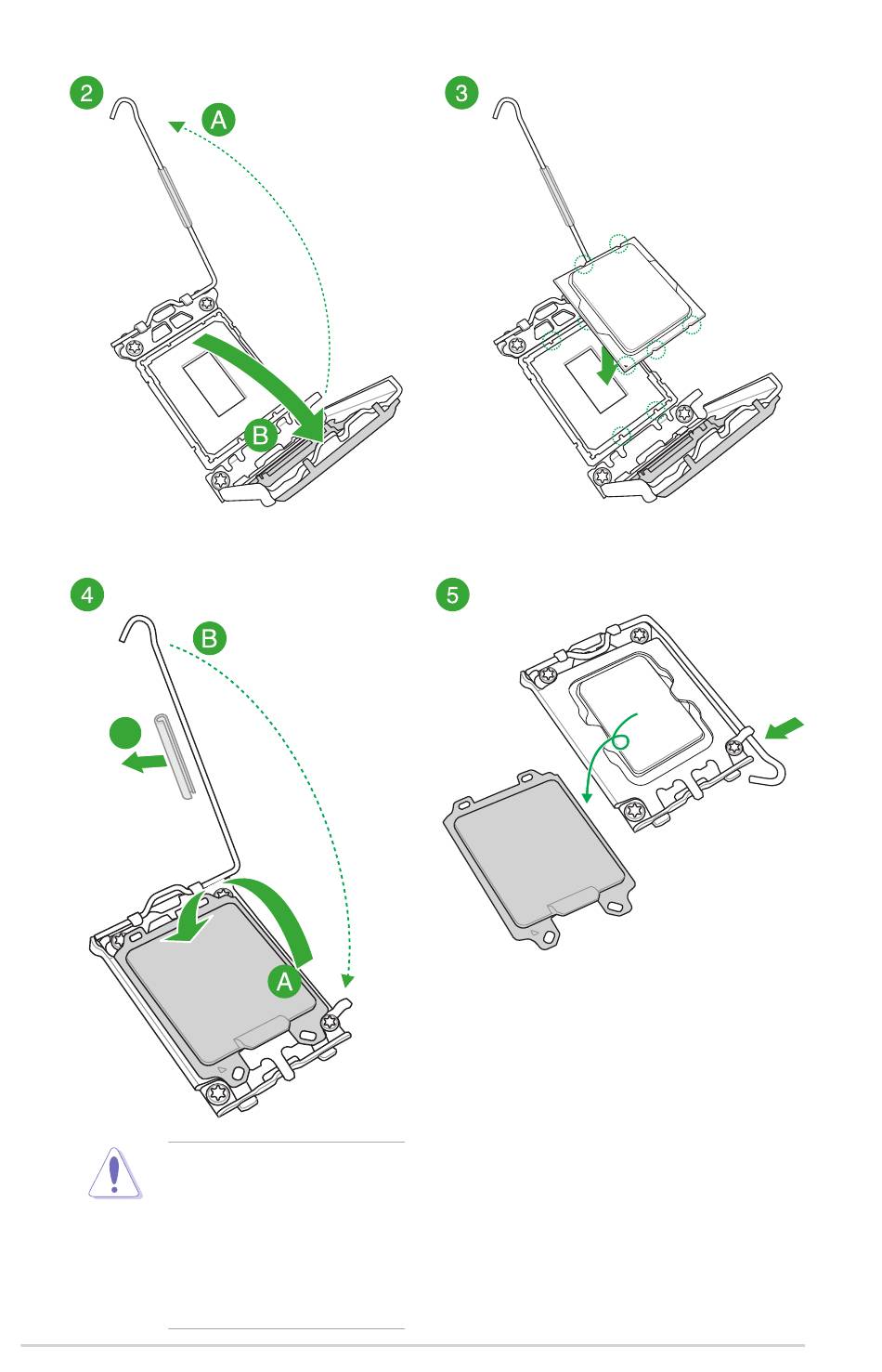 2

A

B

3

4

B

A

5