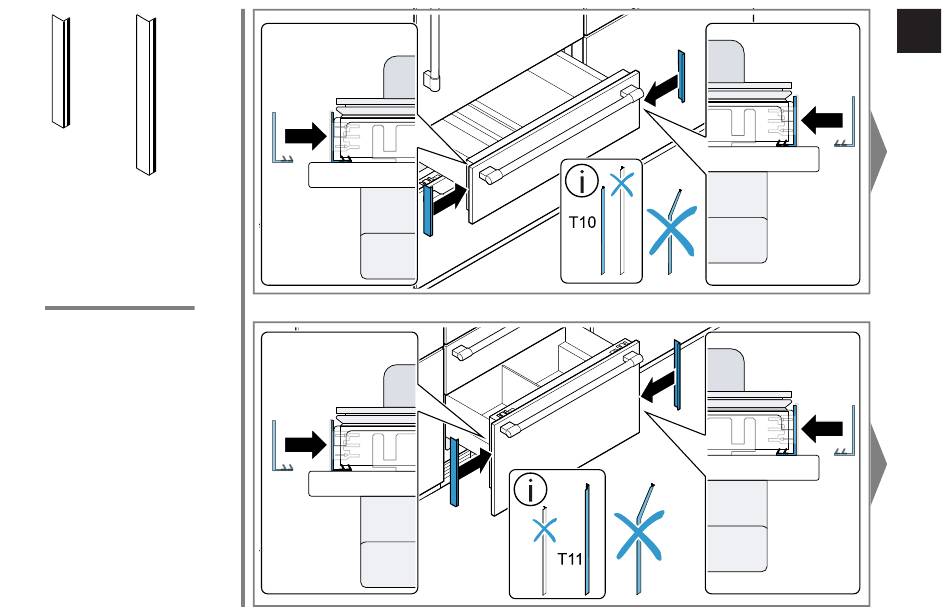 T10

T11