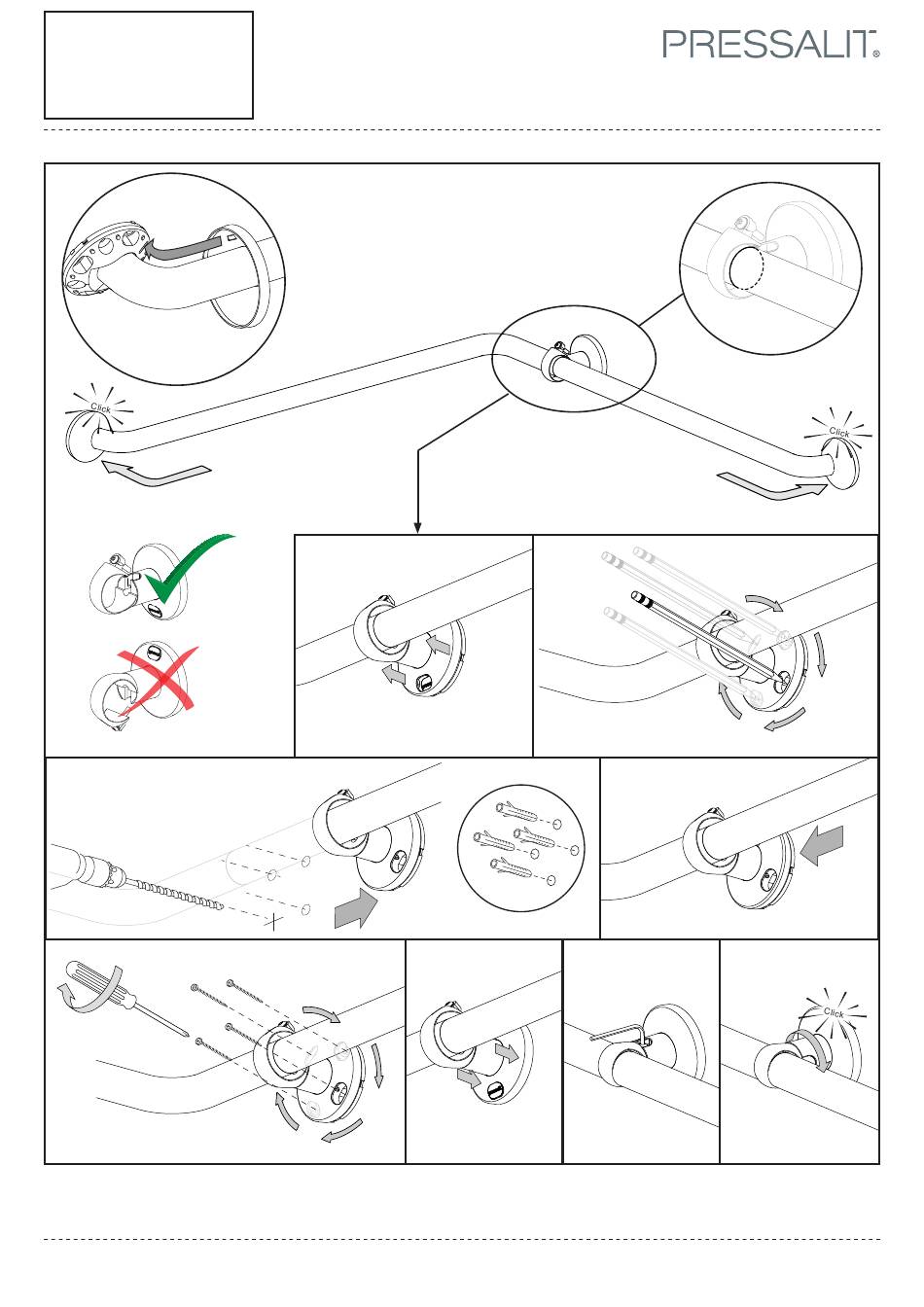 PRESSALIT®

Click

Click

Click