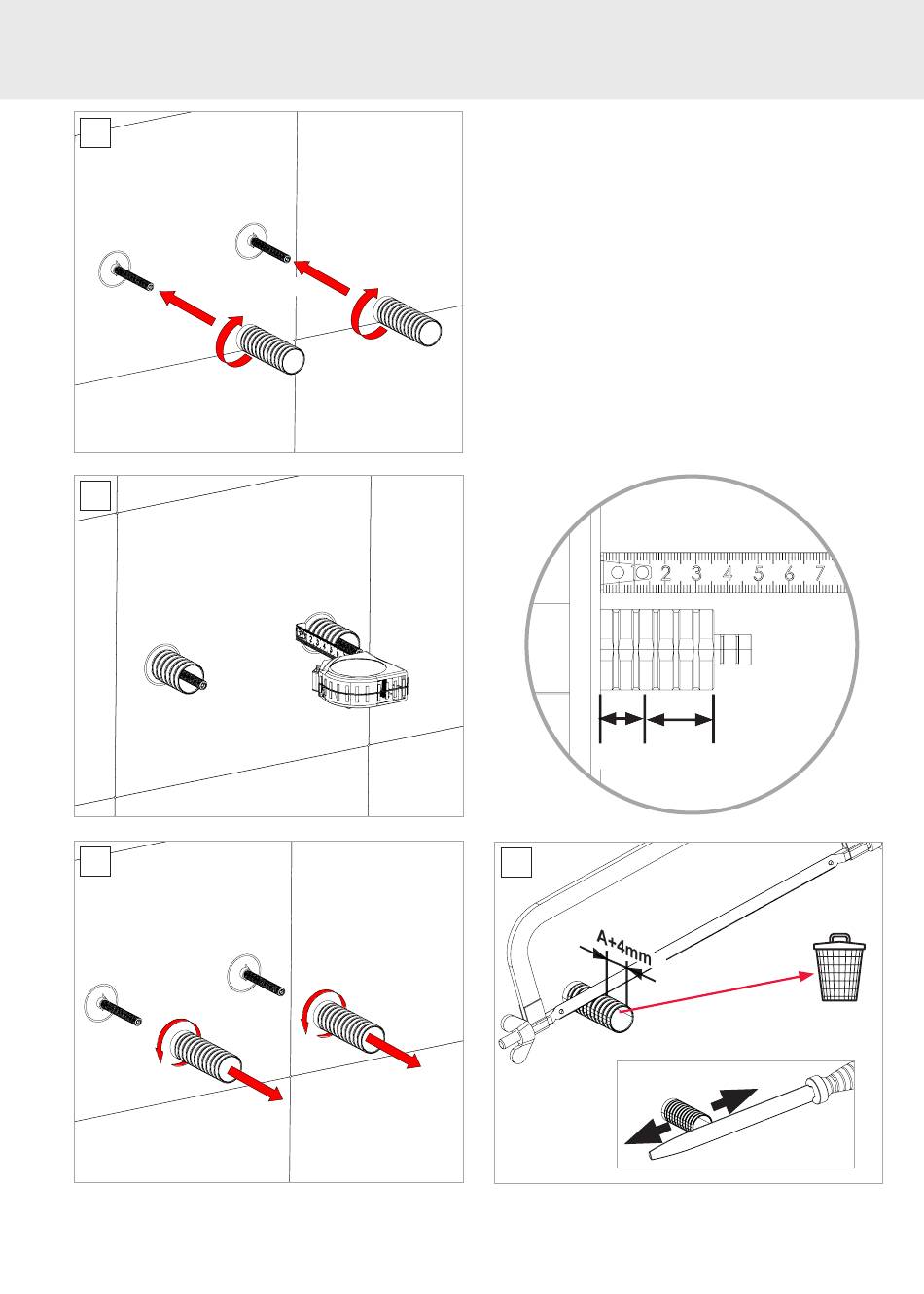 2 3 4 5 6 7

A+4mm