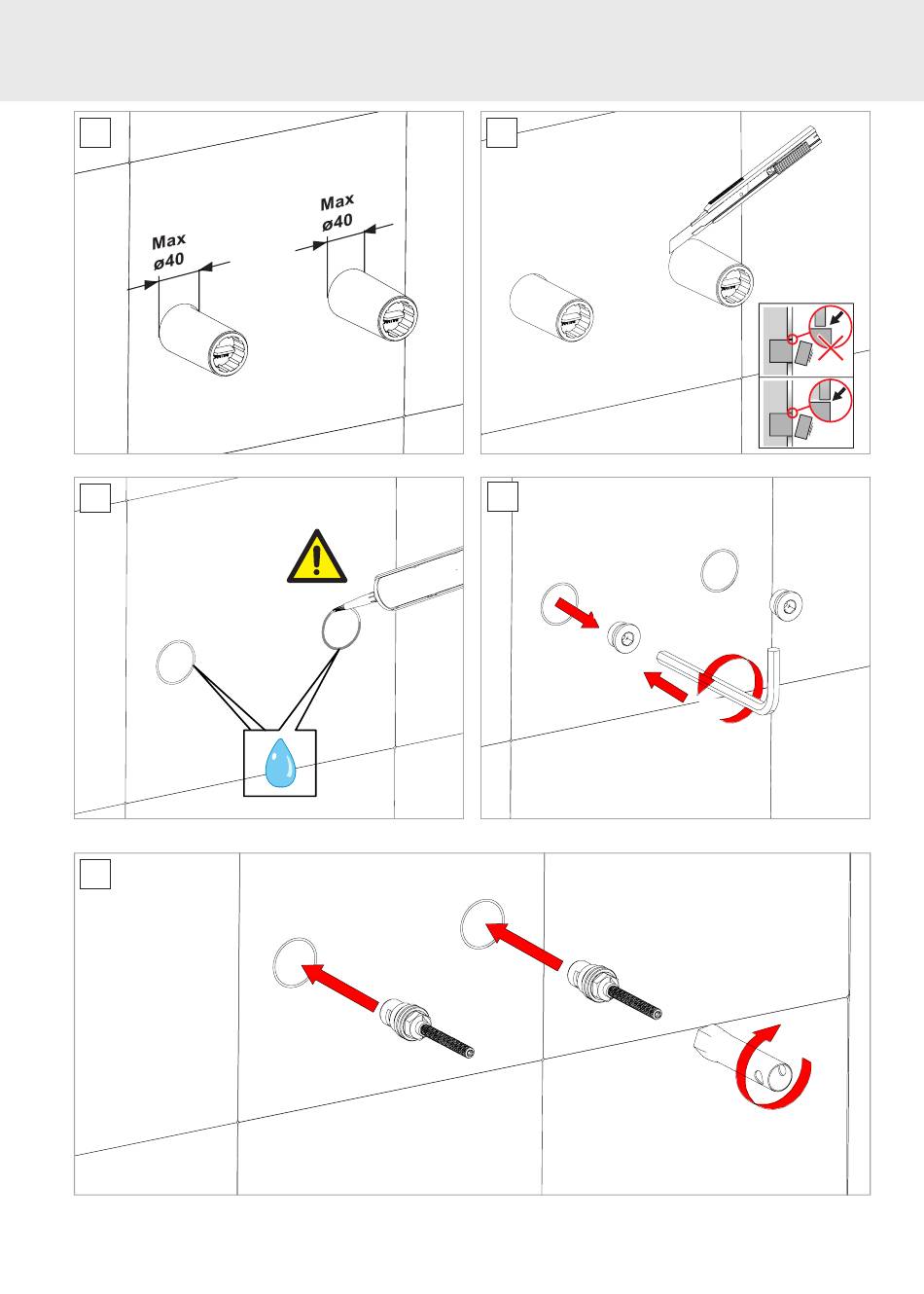 Max
ø40

Max
ø40